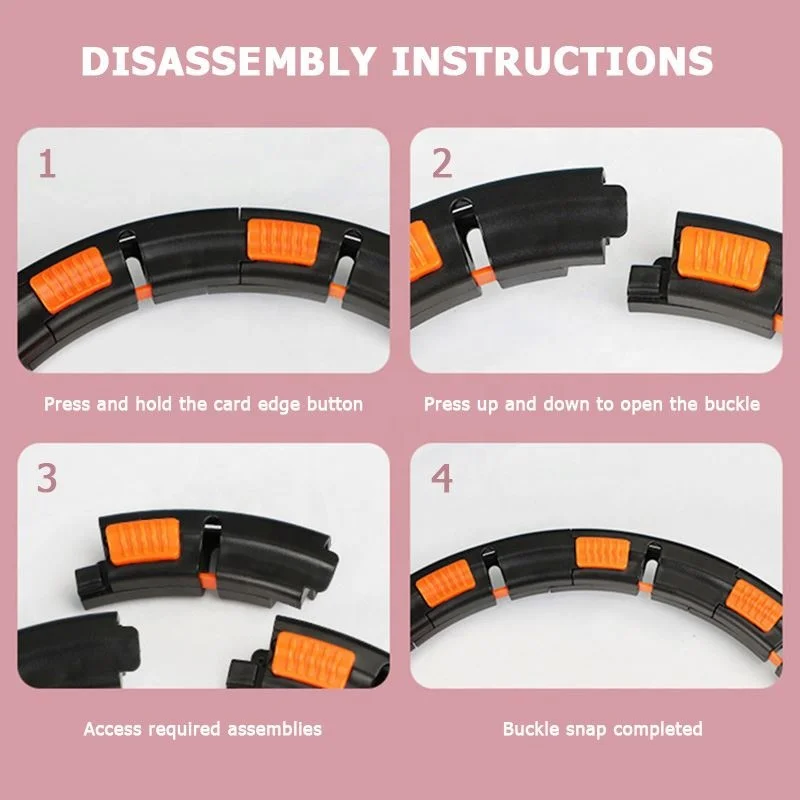 DISASSEMBLY INSTRUCTIONS

1

Press and hold the card edge button

2

Press up and down to open the buckle

3

Access required assemblies

4

Buckle snap completed