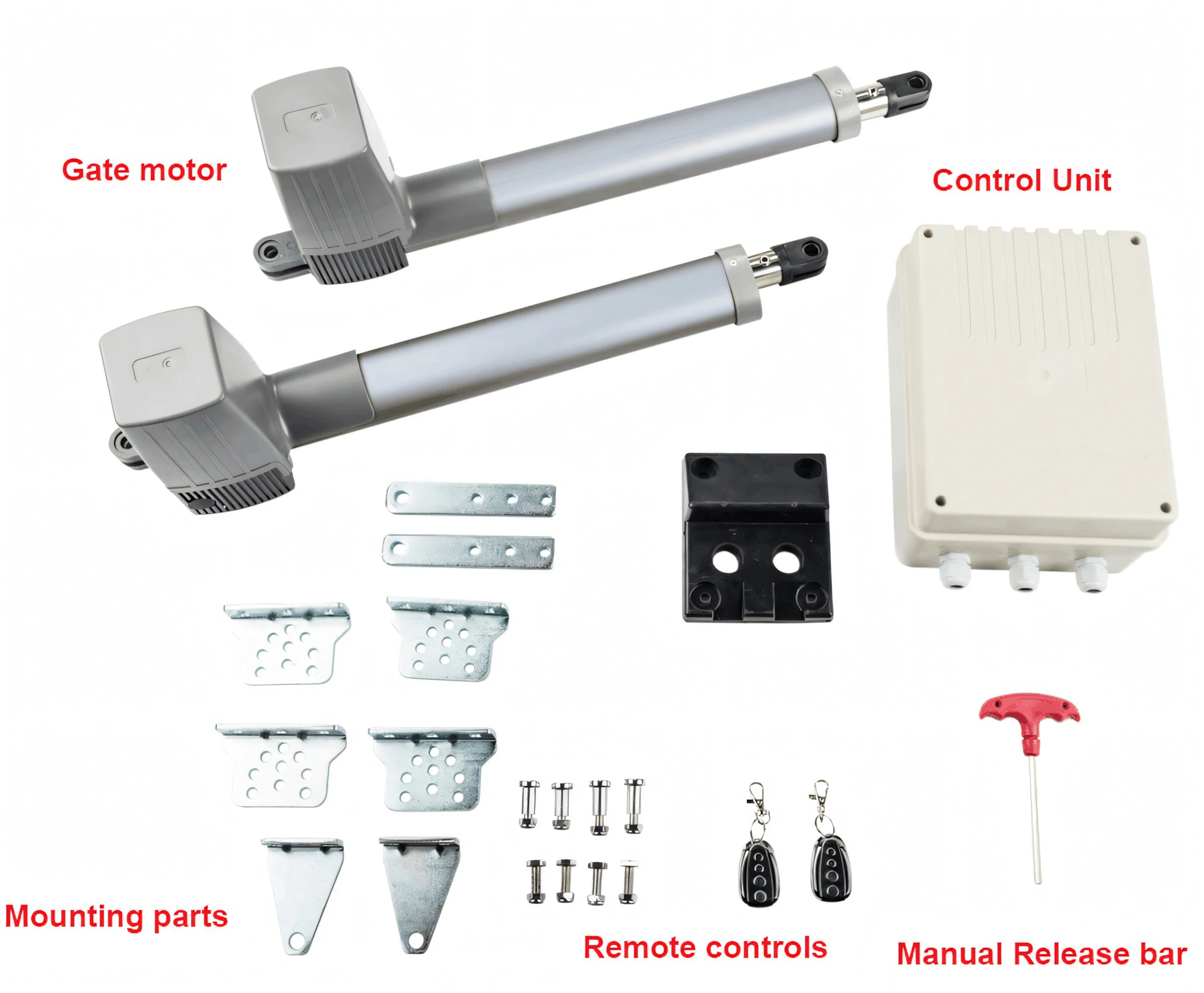 Gate motor

Control Unit

Mounting parts

Remote controls

Manual Release bar