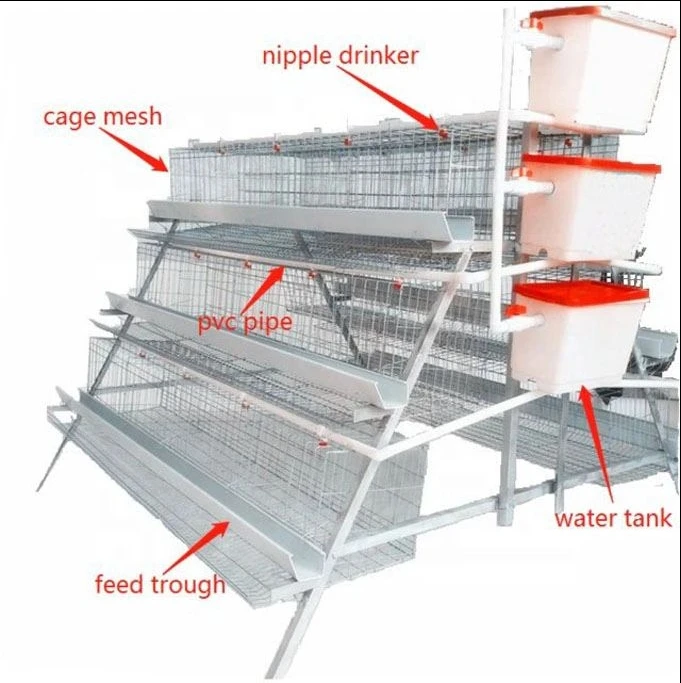 nipple drinker
cage mesh
pvc pipe
water tank
feed trough