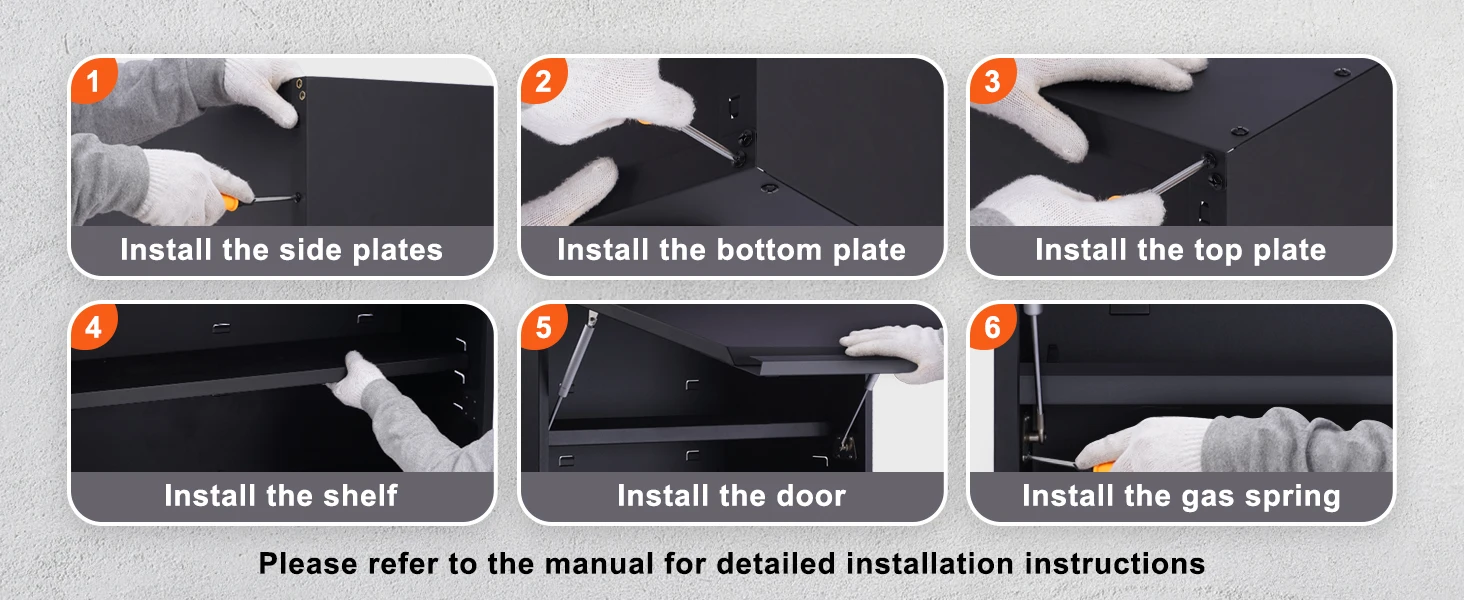 1
Install the side plates

2
Install the bottom plate

3
Install the top plate

4
Install the shelf

5
Install the door

6
Install the gas spring

Please refer to the manual for detailed installation instructions