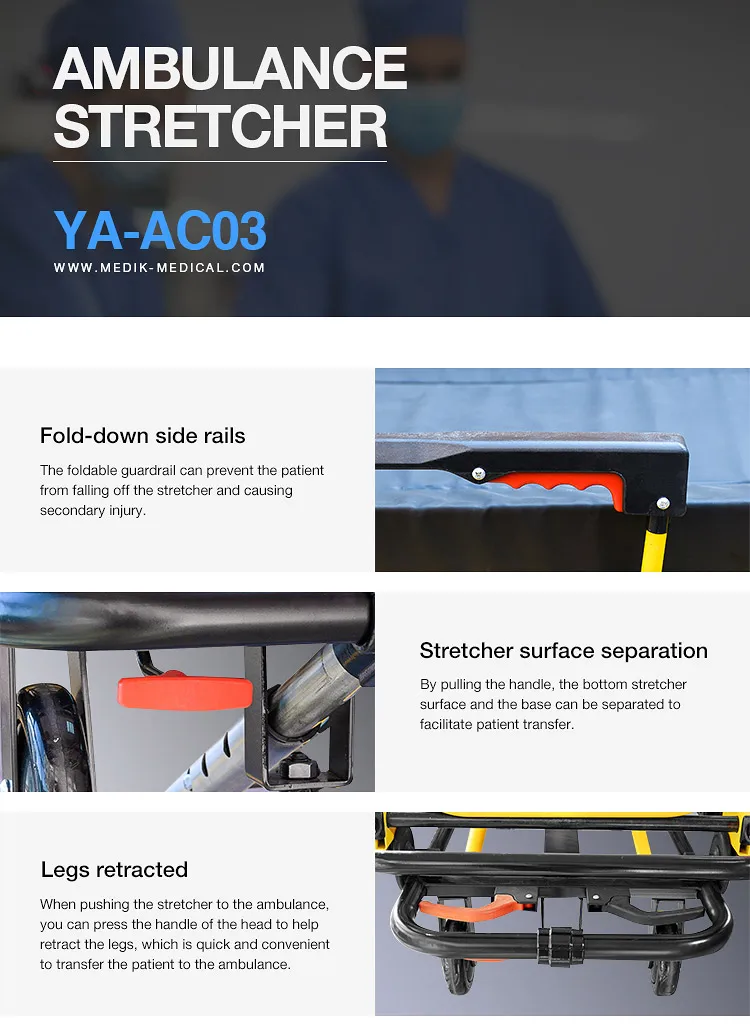 AMBULANCE STRETCHER

YA-AC03

WWW.MEDIK-MEDICAL.COM

Fold-down side rails

The foldable guardrail can prevent the patient from falling off the stretcher and causing secondary injury.

Stretcher surface separation

By pulling the handle, the bottom stretcher surface and the base can be separated to facilitate patient transfer.

Legs retracted

When pushing the stretcher to the ambulance, you can press the handle of the head to help retract the legs, which is quick and convenient to transfer the patient to the ambulance.