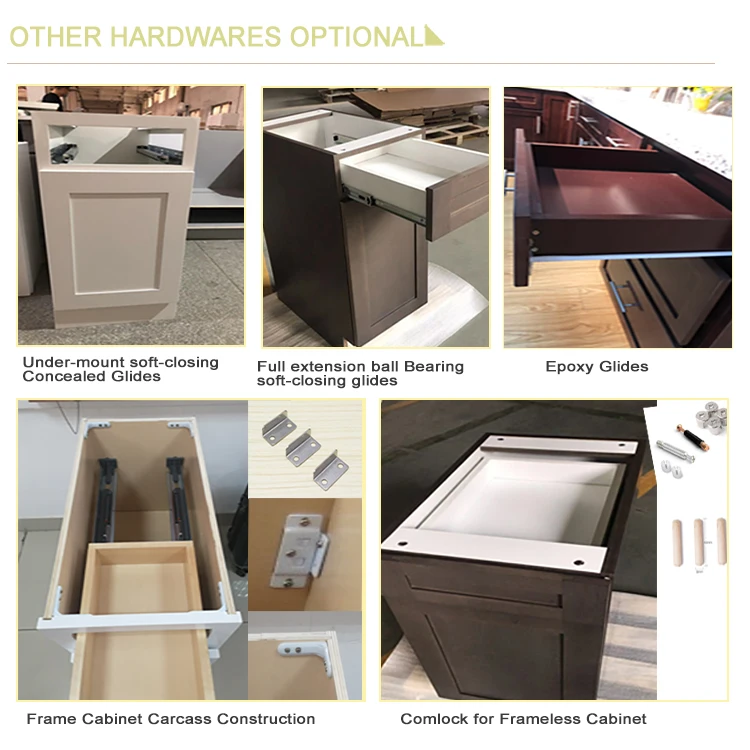 OTHER HARDWARES OPTIONAL

Under-mount soft-closing Concealed Glides

Full extension ball Bearing soft-closing glides

Epoxy Glides

Frame Cabinet Carcass Construction

Comlock for Frameless Cabinet