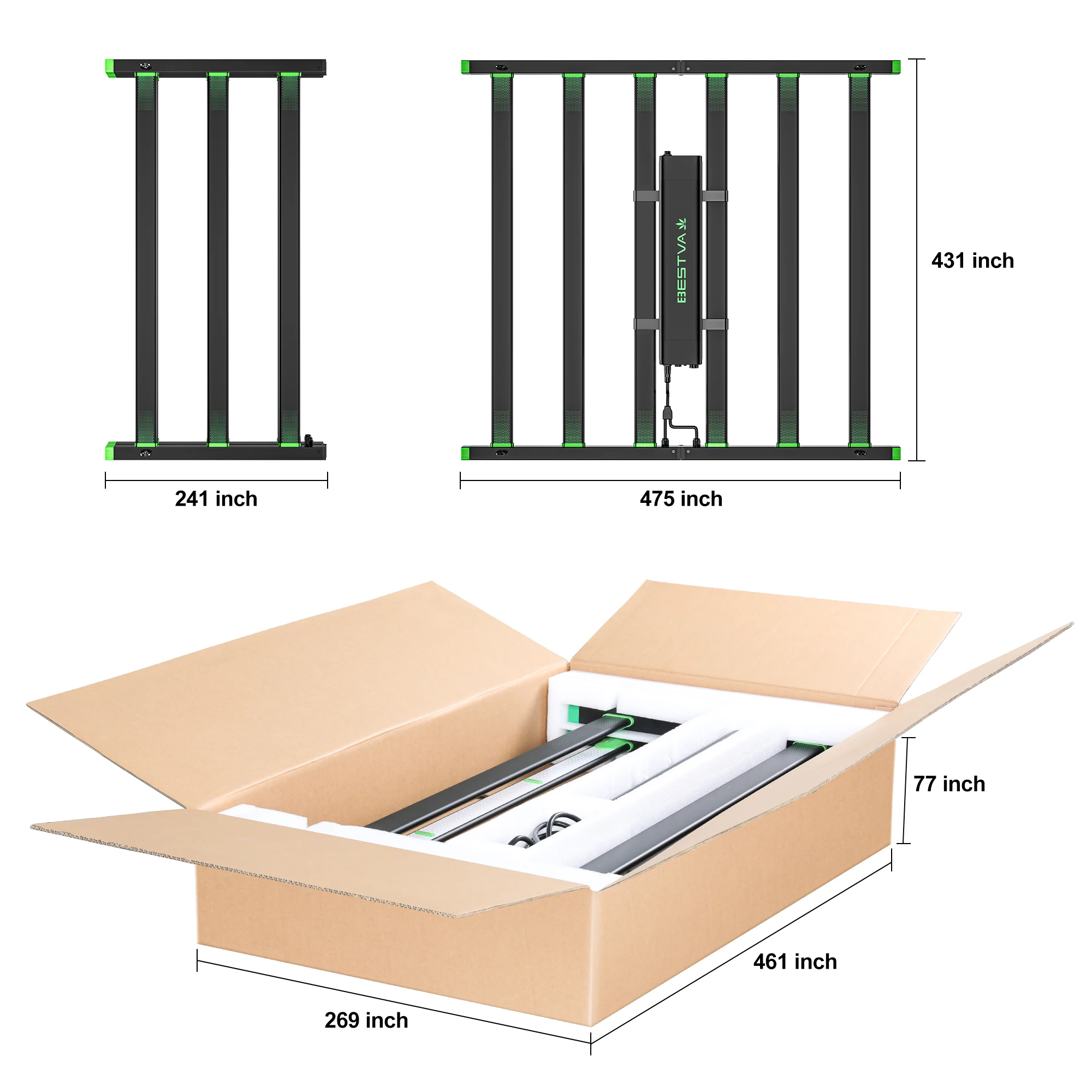 BESTVA

431 inch

241 inch

475 inch

77 inch

461 inch

269 inch