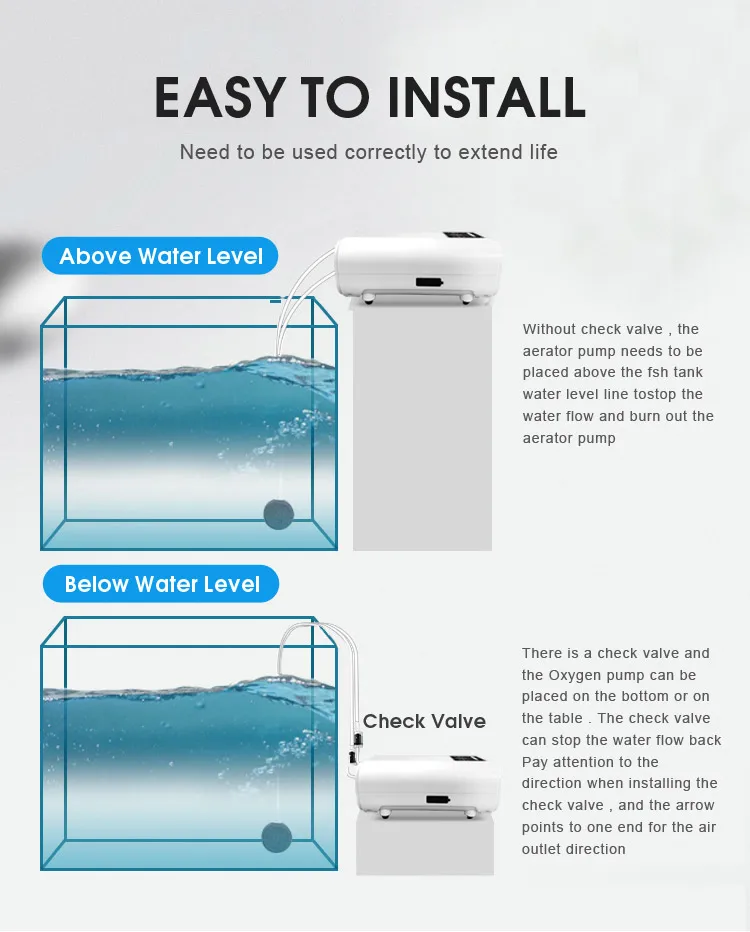 EASY TO INSTALL

Need to be used correctly to extend life

Above Water Level

Without check valve , the aerator pump needs to be placed above the fsh tank water level line tostop the water flow and burn out the aerator pump

Below Water Level

Check Valve

There is a check valve and the Oxygen pump can be placed on the bottom or on the table . The check valve can stop the water flow back Pay attention to the direction when installing the check valve , and the arrow points to one end for the air outlet direction