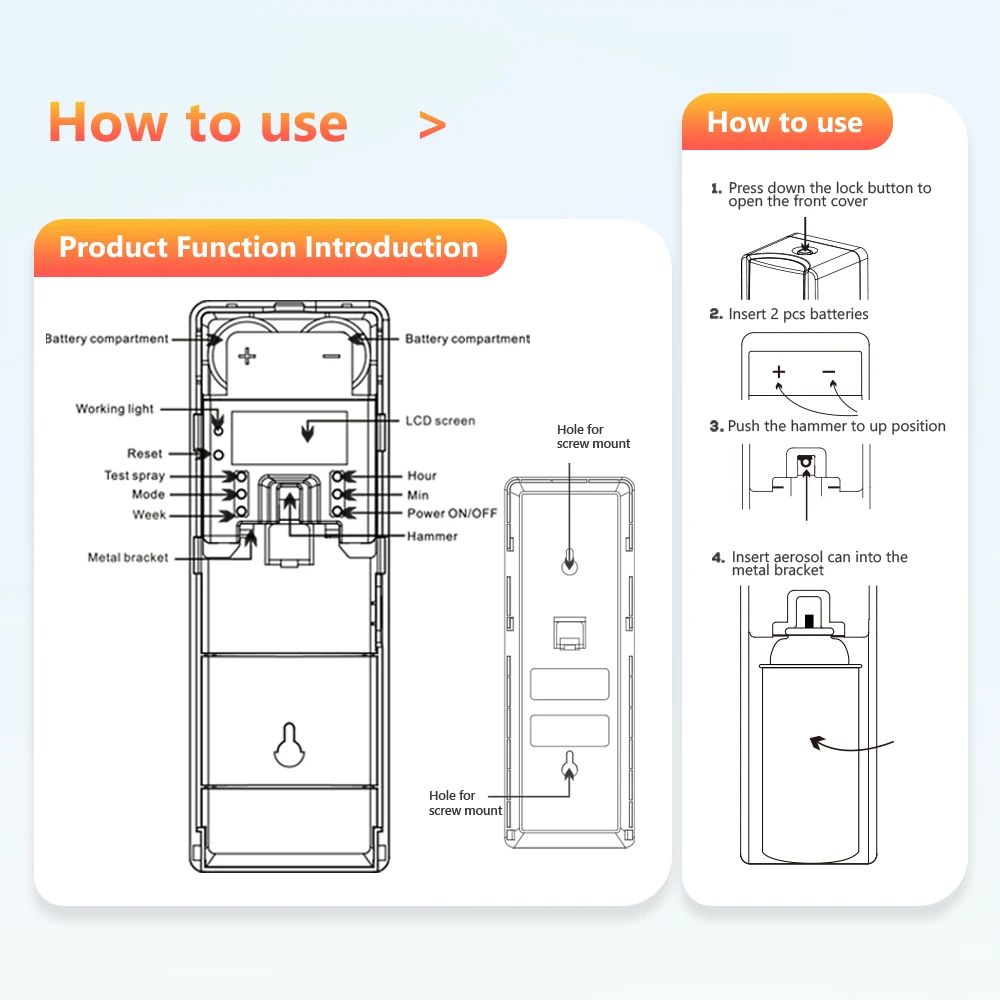 How to use >

Product Function Introduction

Battery compartment
Battery compartment
+
−
Working light
LCD screen
Reset
Test spray
Mode
Week
Hour
Min
Power ON/OFF
Hammer
Metal bracket

Hole for screw mount

Hole for screw mount

How to use

1. Press down the lock button to open the front cover

2. Insert 2 pcs batteries

+ −

3. Push the hammer to up position

4. Insert aerosol can into the metal bracket