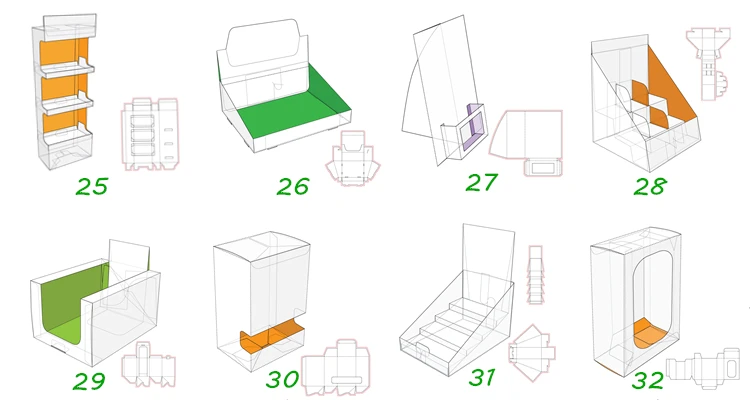 25

26

27

28

29

30

31

32