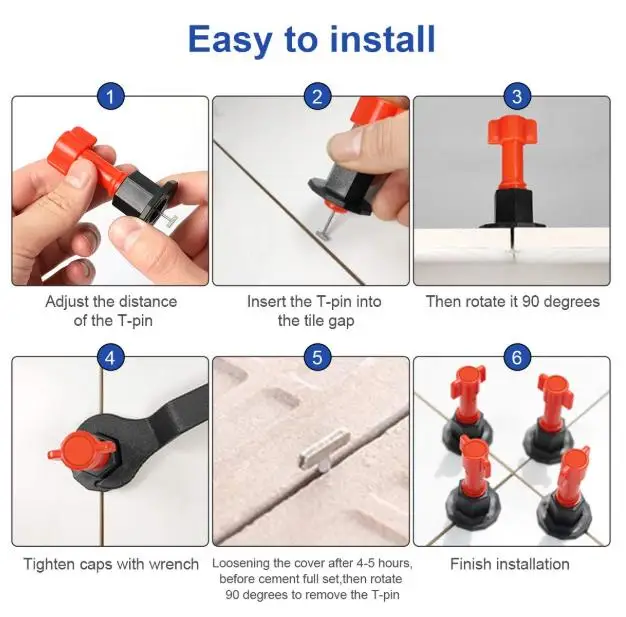 Easy to install

1
Adjust the distance of the T-pin

2
Insert the T-pin into the tile gap

3
Then rotate it 90 degrees

4
Tighten caps with wrench

5
Loosening the cover after 4-5 hours, before cement full set,then rotate 90 degrees to remove the T-pin

6
Finish installation