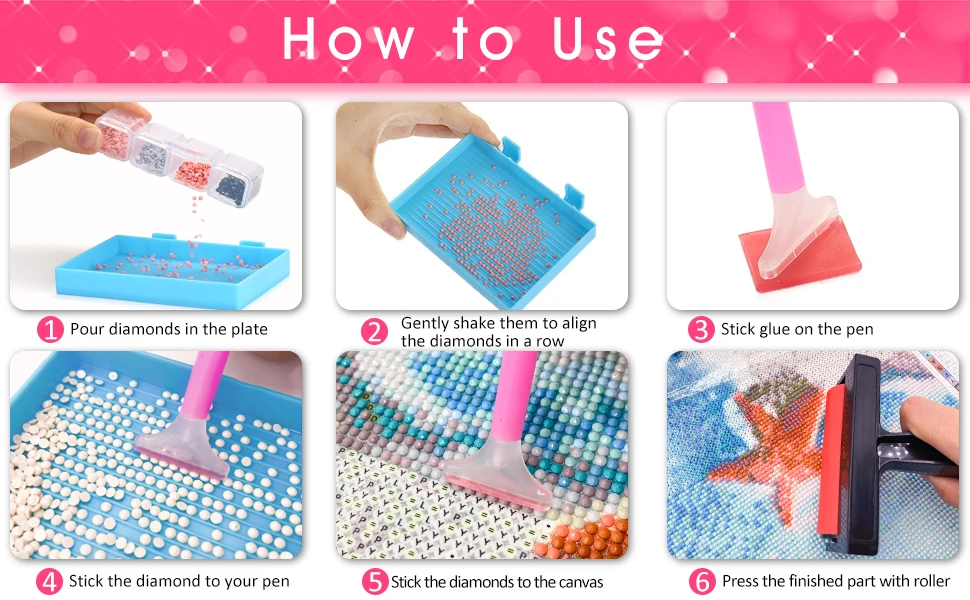 How to Use

1 Pour diamonds in the plate

2 Gently shake them to align the diamonds in a row

3 Stick glue on the pen

4 Stick the diamond to your pen

5 Stick the diamonds to the canvas

6 Press the finished part with roller