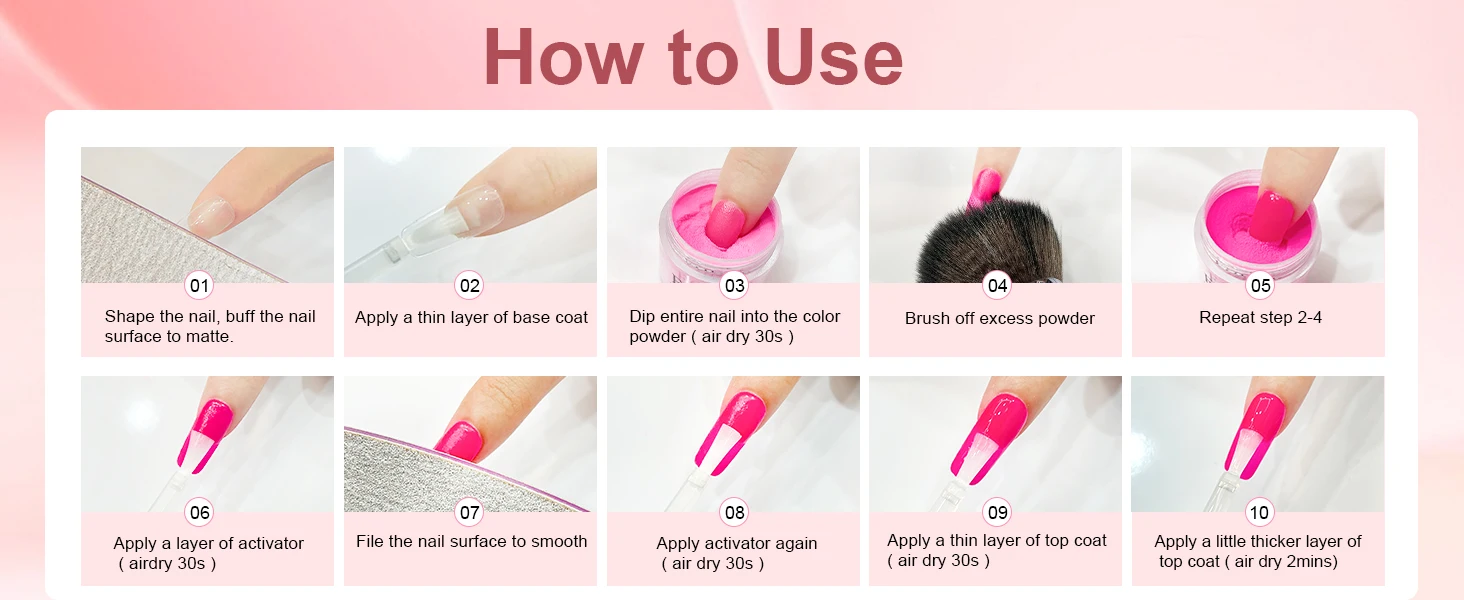 How to Use

01
Shape the nail, buff the nail surface to matte.

02
Apply a thin layer of base coat

03
Dip entire nail into the color powder ( air dry 30s )

04
Brush off excess powder

05
Repeat step 2-4

06
Apply a layer of activator ( airdry 30s )

07
File the nail surface to smooth

08
Apply activator again ( air dry 30s )

09
Apply a thin layer of top coat ( air dry 30s )

10
Apply a little thicker layer of top coat ( air dry 2mins)