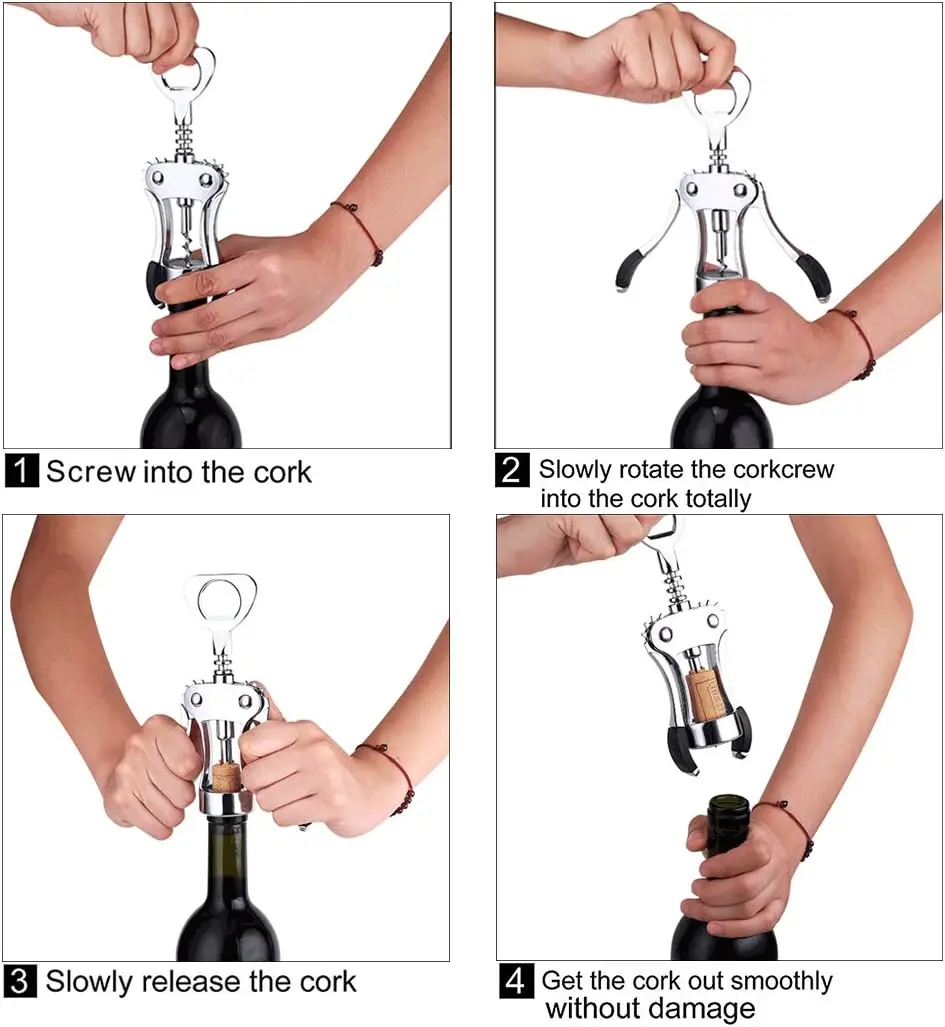 1 Screw into the cork

2 Slowly rotate the corkcrew into the cork totally

3 Slowly release the cork

4 Get the cork out smoothly without damage