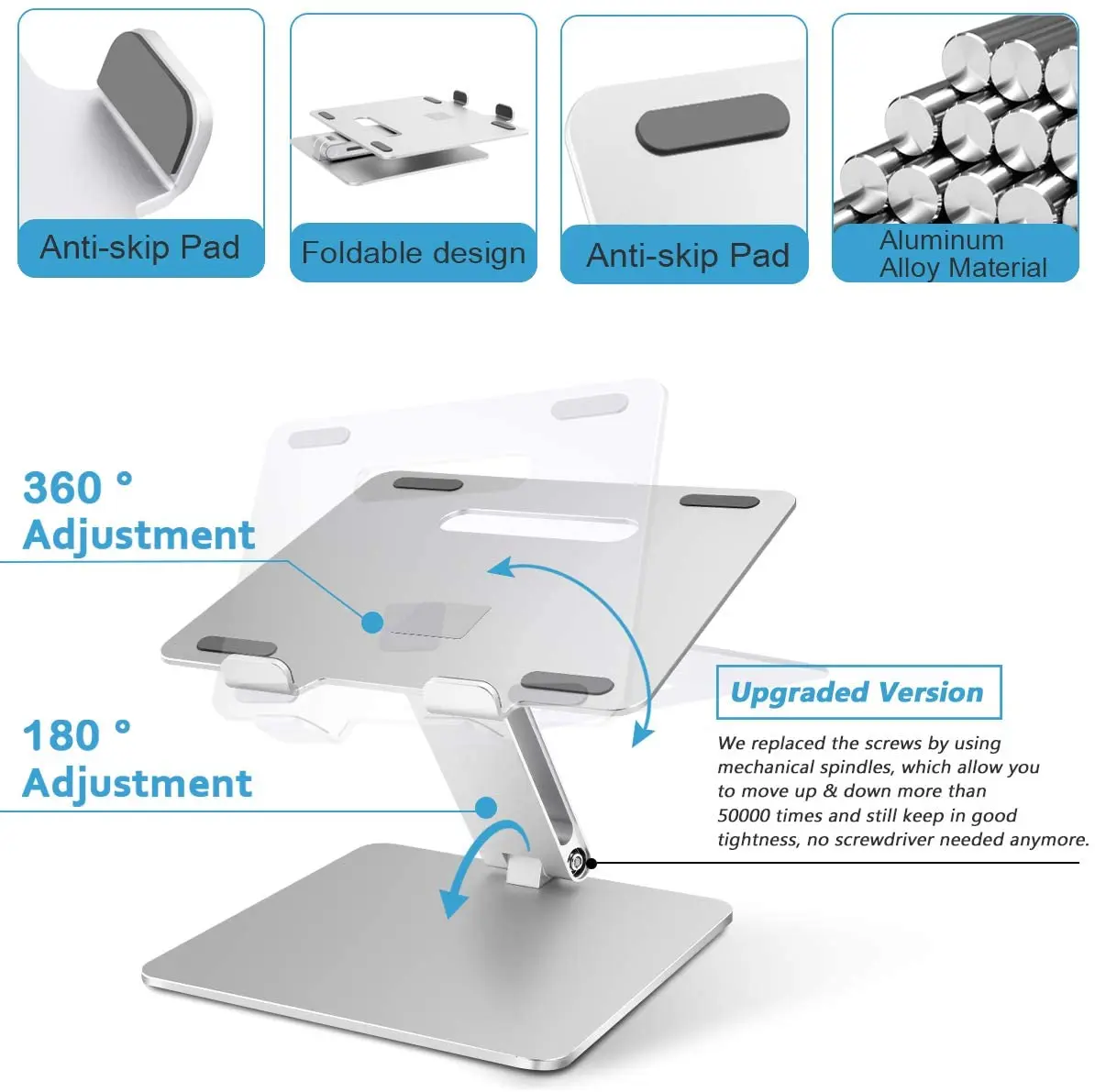 Anti-skip Pad

Foldable design

Anti-skip Pad

Aluminum Alloy Material

360 ° Adjustment

180 ° Adjustment

Upgraded Version

We replaced the screws by using mechanical spindles, which allow you to move up & down more than 50000 times and still keep in good tightness, no screwdriver needed anymore.