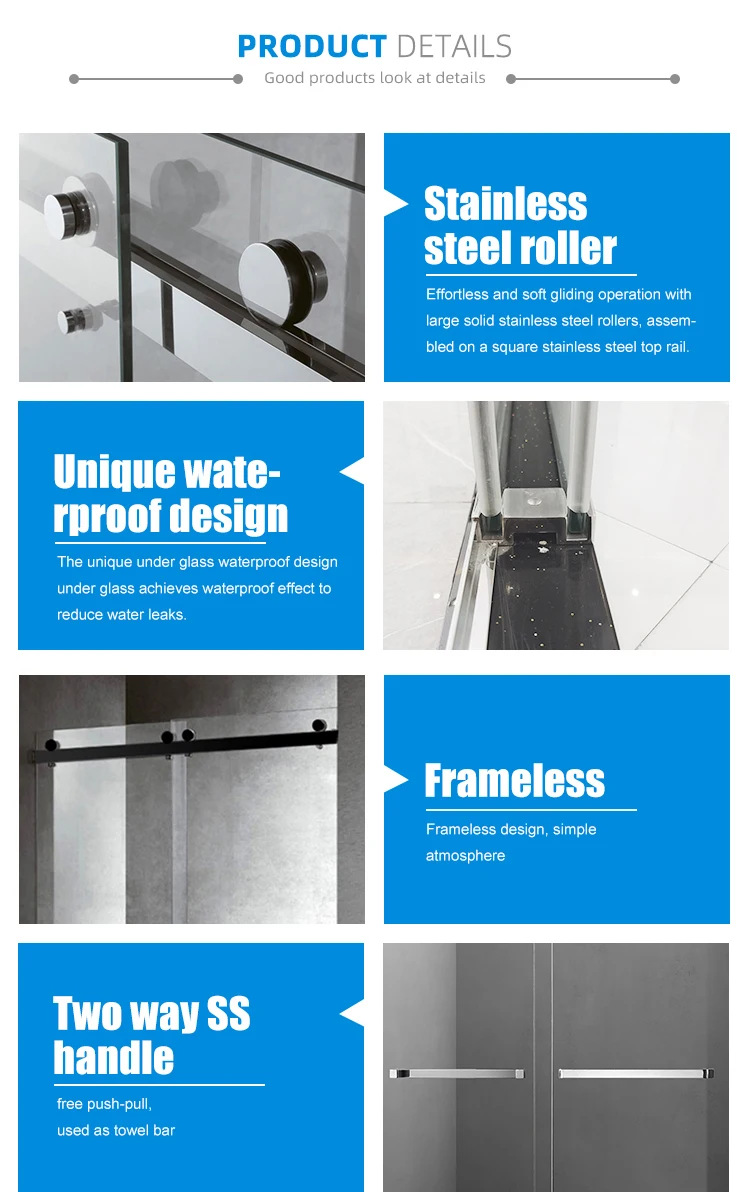 PRODUCT DETAILS

Good products look at details

Stainless steel roller

Effortless and soft gliding operation with large solid stainless steel rollers, assembled on a square stainless steel top rail.

Unique waterproof design

The unique under glass waterproof design under glass achieves waterproof effect to reduce water leaks.

Frameless

Frameless design, simple atmosphere

Two way SS handle

free push-pull, used as towel bar