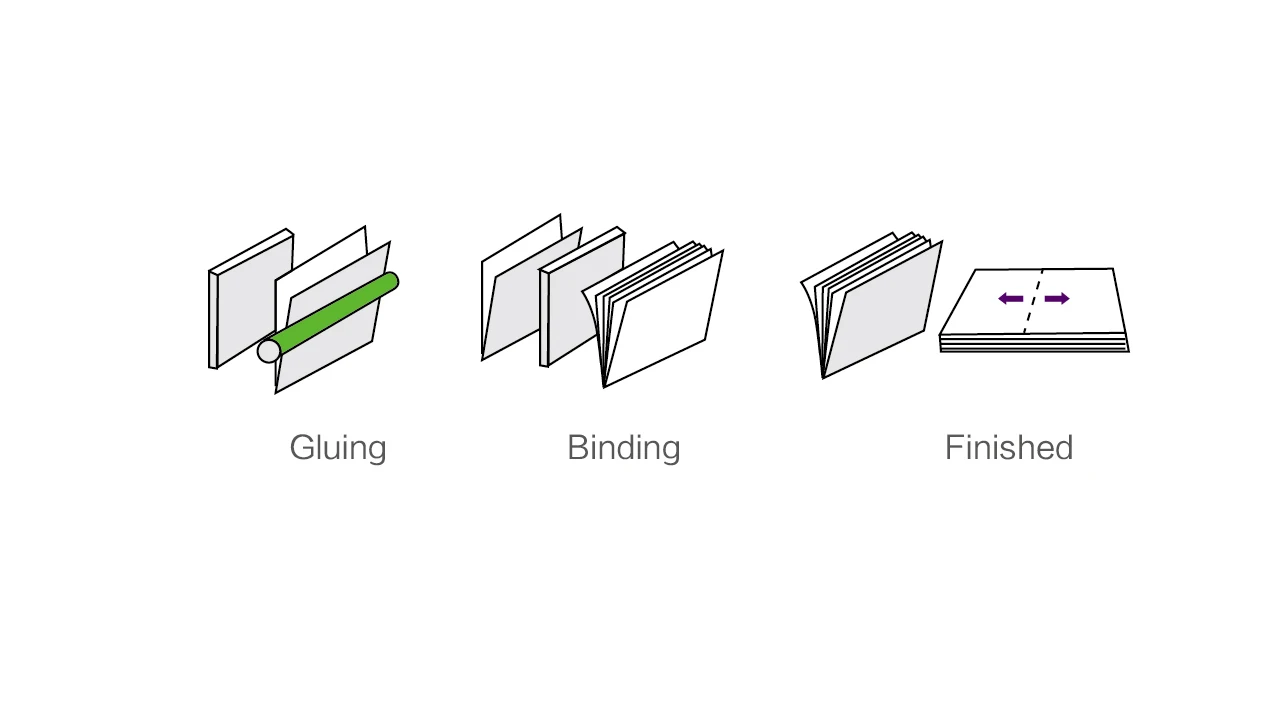 Gluing

Binding

Finished