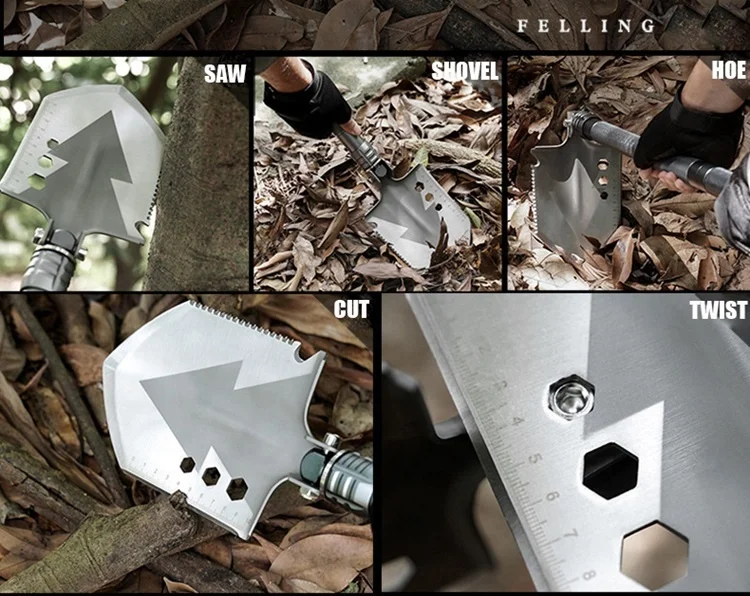 FELLING

SAW

SHOVEL

HOE

CUT

TWIST

3
4
5
6
7
8