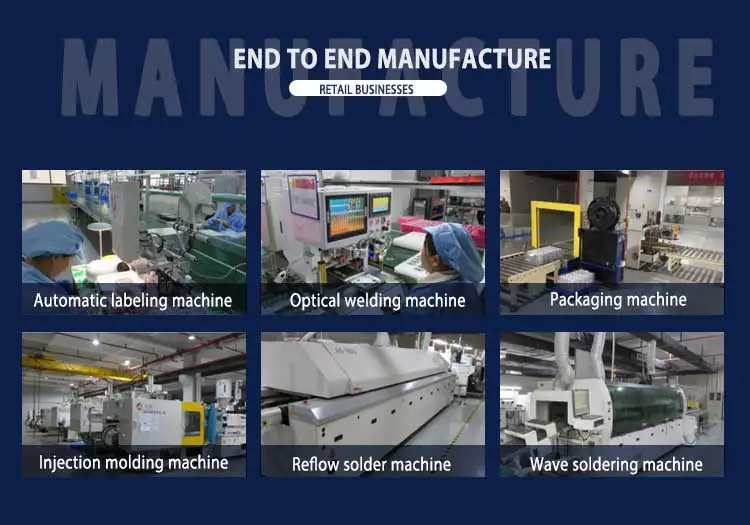 MANUFACTURE

END TO END MANUFACTURE

RETAIL BUSINESSES

Automatic labeling machine

Optical welding machine

Packaging machine

Injection molding machine

Reflow solder machine

Wave soldering machine