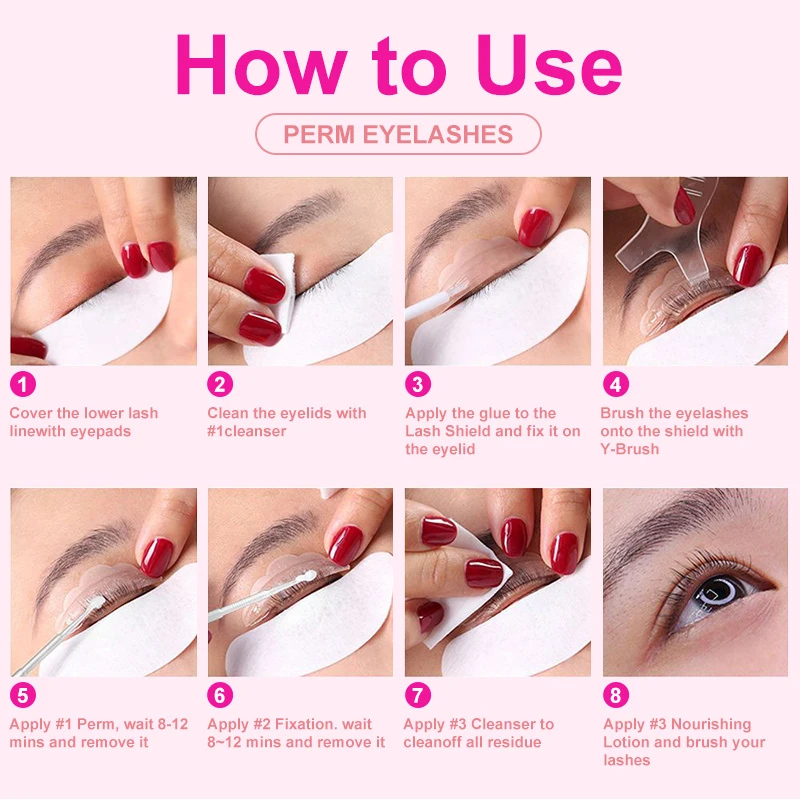 How to Use

PERM EYELASHES

1
Cover the lower lash linewith eyepads

2
Clean the eyelids with #1cleanser

3
Apply the glue to the Lash Shield and fix it on the eyelid

4
Brush the eyelashes onto the shield with Y-Brush

5
Apply #1 Perm, wait 8-12 mins and remove it

6
Apply #2 Fixation. wait 8~12 mins and remove it

7
Apply #3 Cleanser to cleanoff all residue

8
Apply #3 Nourishing Lotion and brush your lashes