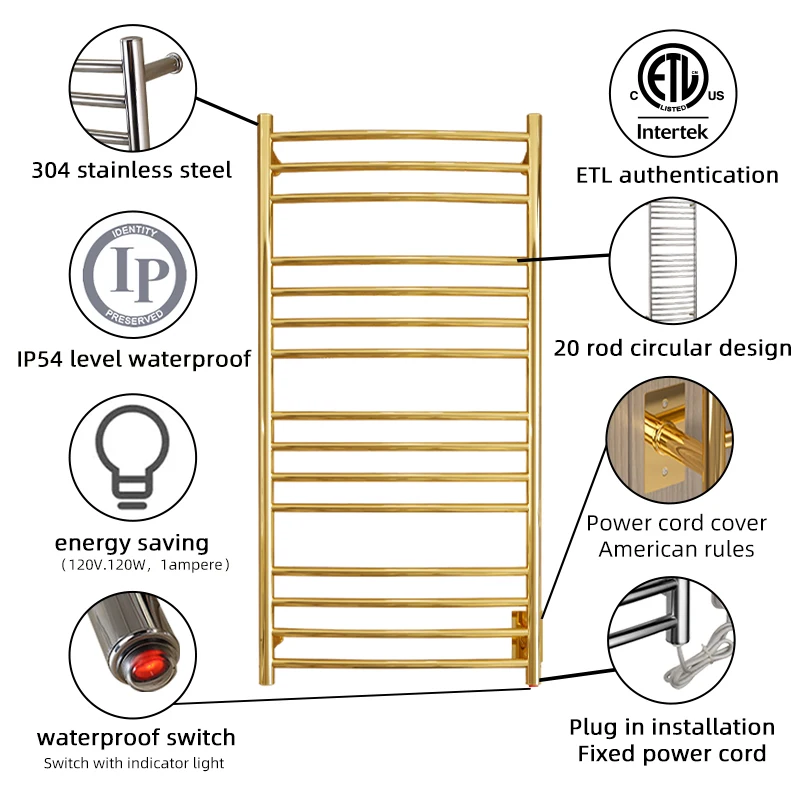 304 stainless steel

IDENTITY
IP
PRESERVED

IP54 level waterproof

energy saving
（120V.120W，1ampere）

waterproof switch
Switch with indicator light

C ETL US
LISTED
Intertek

ETL authentication

20 rod circular design

Power cord cover
American rules

Plug in installation
Fixed power cord