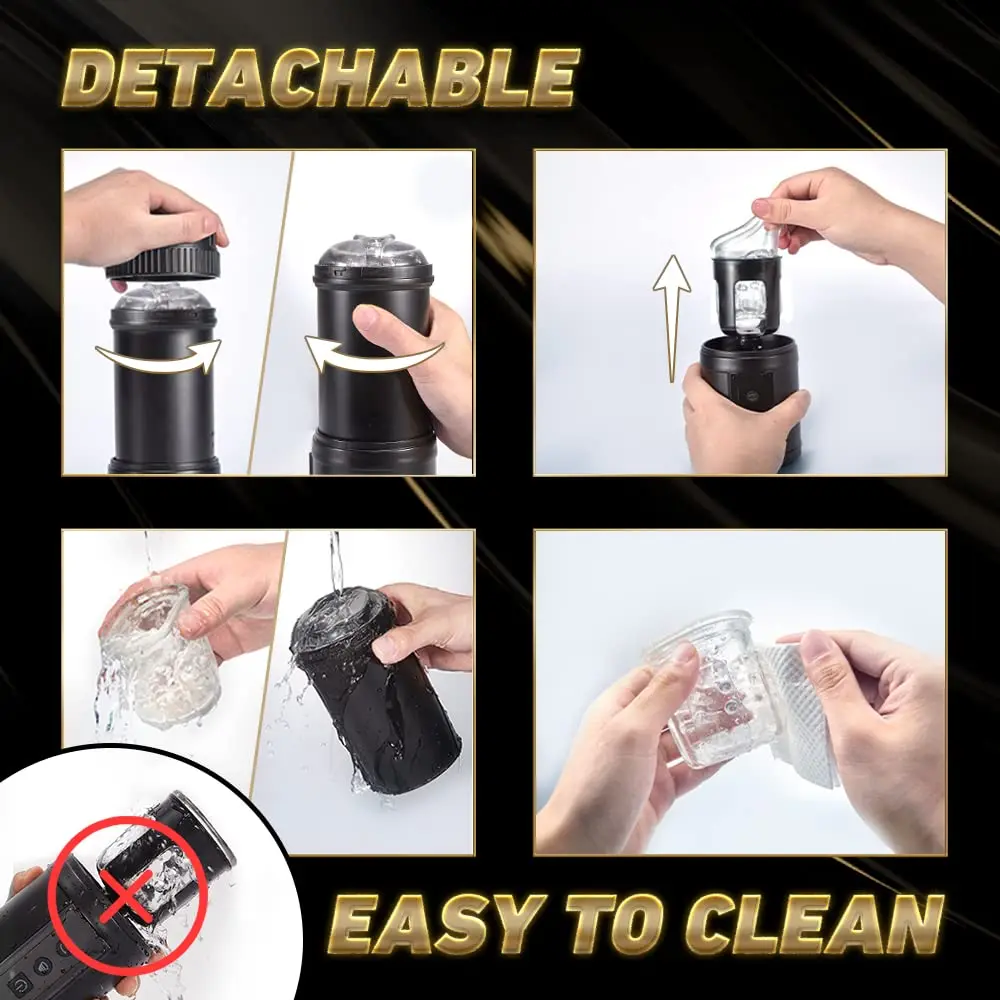 DETACHABLE

EASY TO CLEAN