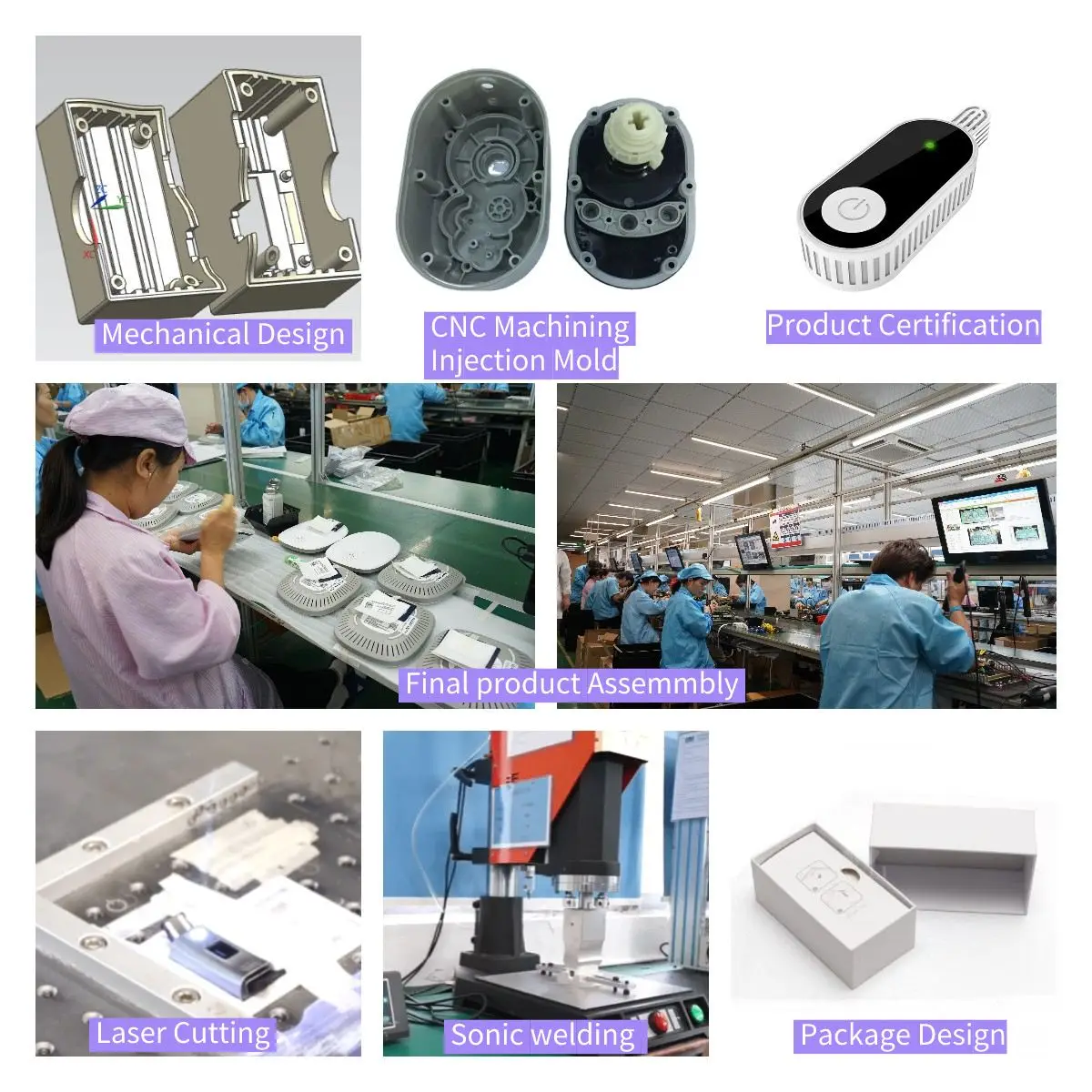 Mechanical Design

CNC Machining
Injection Mold

Product Certification

Final product Assemmbly

Laser Cutting

Sonic welding

Package Design