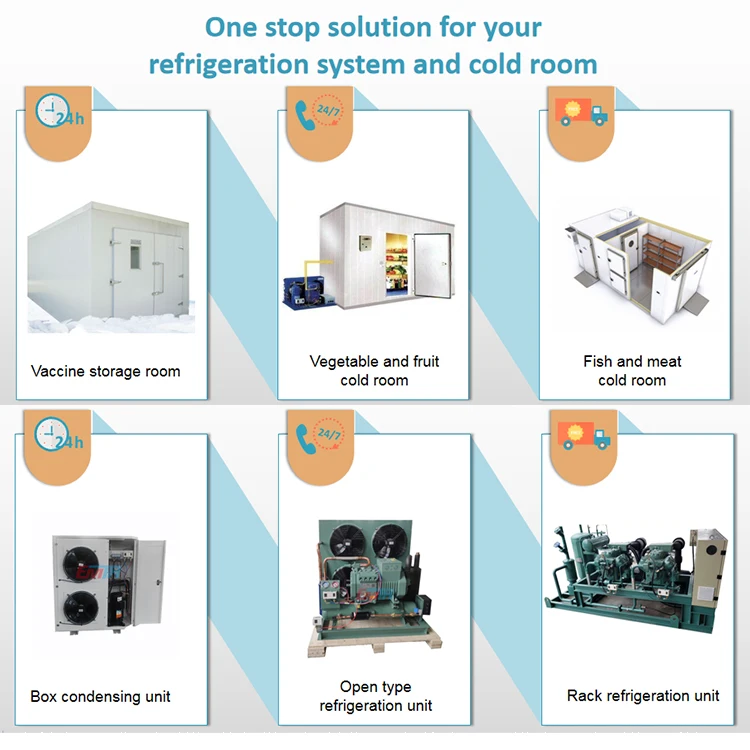 One stop solution for your refrigeration system and cold room

24h

24/7

Vaccine storage room

Vegetable and fruit cold room

Fish and meat cold room

24h

24/7

Box condensing unit

Open type refrigeration unit

Rack refrigeration unit