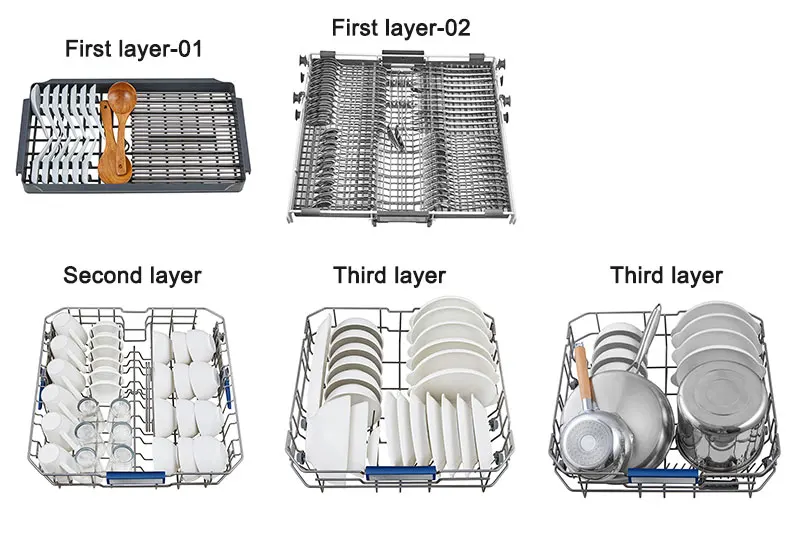 First layer-01

First layer-02

Second layer

Third layer

Third layer