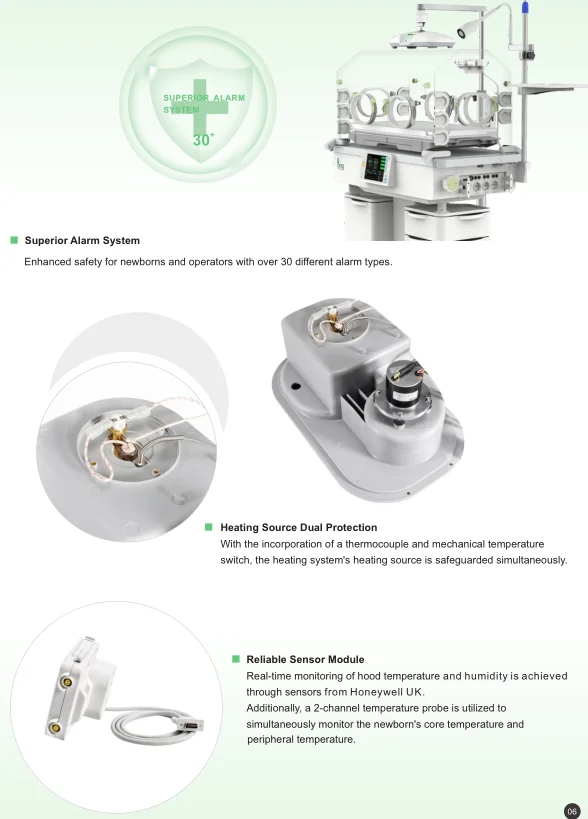 SUPERIOR ALARM SYSTEM

$30^+$

Superior Alarm System

Enhanced safety for newborns and operators with over 30 different alarm types.

Heating Source Dual Protection

With the incorporation of a thermocouple and mechanical temperature switch, the heating system's heating source is safeguarded simultaneously.

Reliable Sensor Module

Real-time monitoring of hood temperature and humidity is achieved through sensors from Honeywell UK.
Additionally, a 2-channel temperature probe is utilized to simultaneously monitor the newborn's core temperature and peripheral temperature.

06