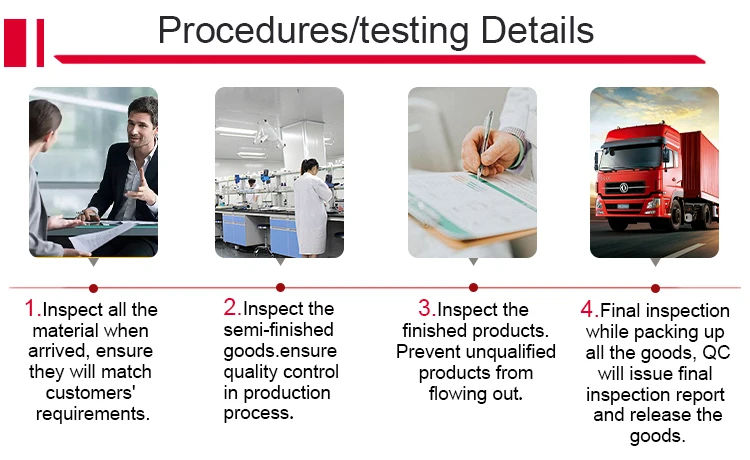 Procedures/testing Details

1.Inspect all the material when arrived, ensure they will match customers' requirements.

2.Inspect the semi-finished goods.ensure quality control in production process.

3.Inspect the finished products. Prevent unqualified products from flowing out.

4.Final inspection while packing up all the goods, QC will issue final inspection report and release the goods.