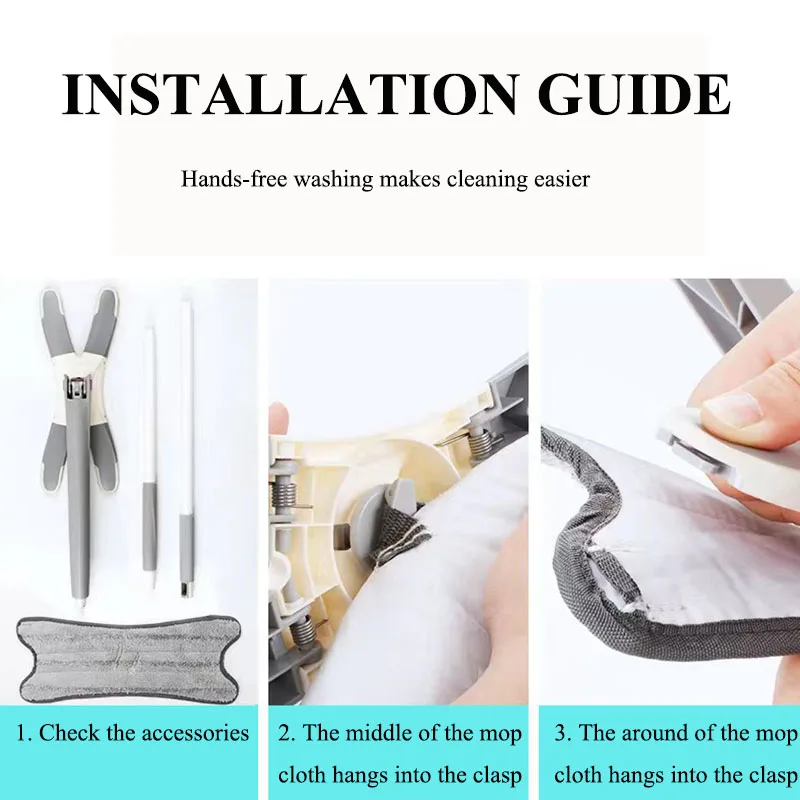 INSTALLATION GUIDE

Hands-free washing makes cleaning easier

1. Check the accessories

2. The middle of the mop cloth hangs into the clasp

3. The around of the mop cloth hangs into the clasp