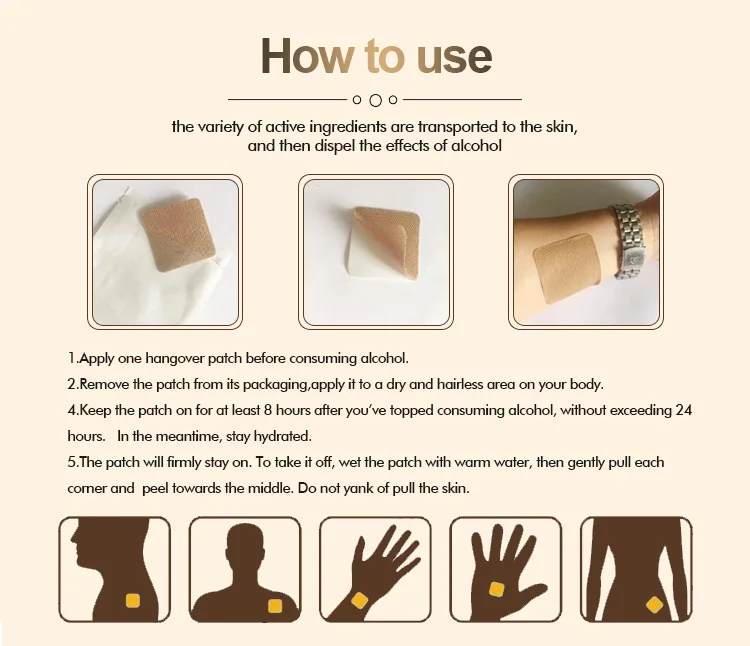 How to use

the variety of active ingredients are transported to the skin, and then dispel the effects of alcohol

1.Apply one hangover patch before consuming alcohol.

2.Remove the patch from its packaging,apply it to a dry and hairless area on your body.

4.Keep the patch on for at least 8 hours after you've topped consuming alcohol, without exceeding 24 hours. In the meantime, stay hydrated.

5.The patch will firmly stay on. To take it off, wet the patch with warm water, then gently pull each corner and peel towards the middle. Do not yank of pull the skin.