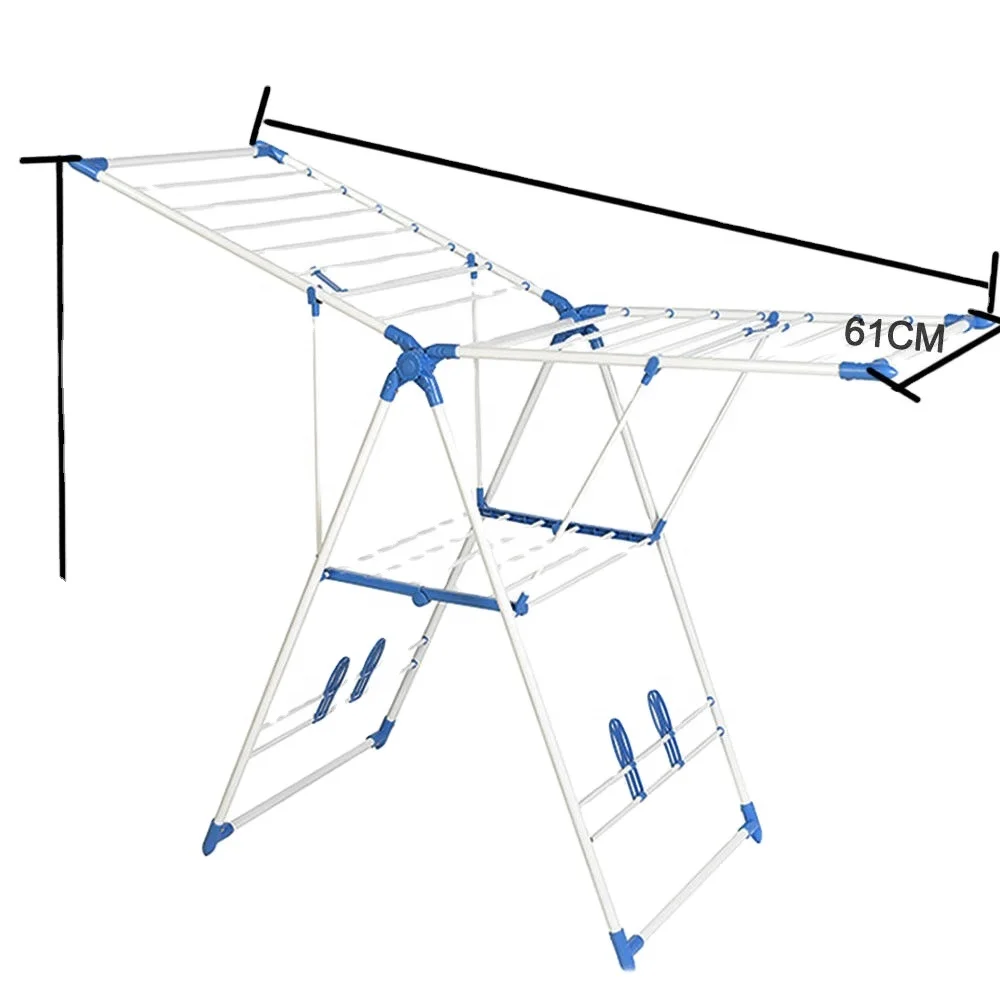 61CM