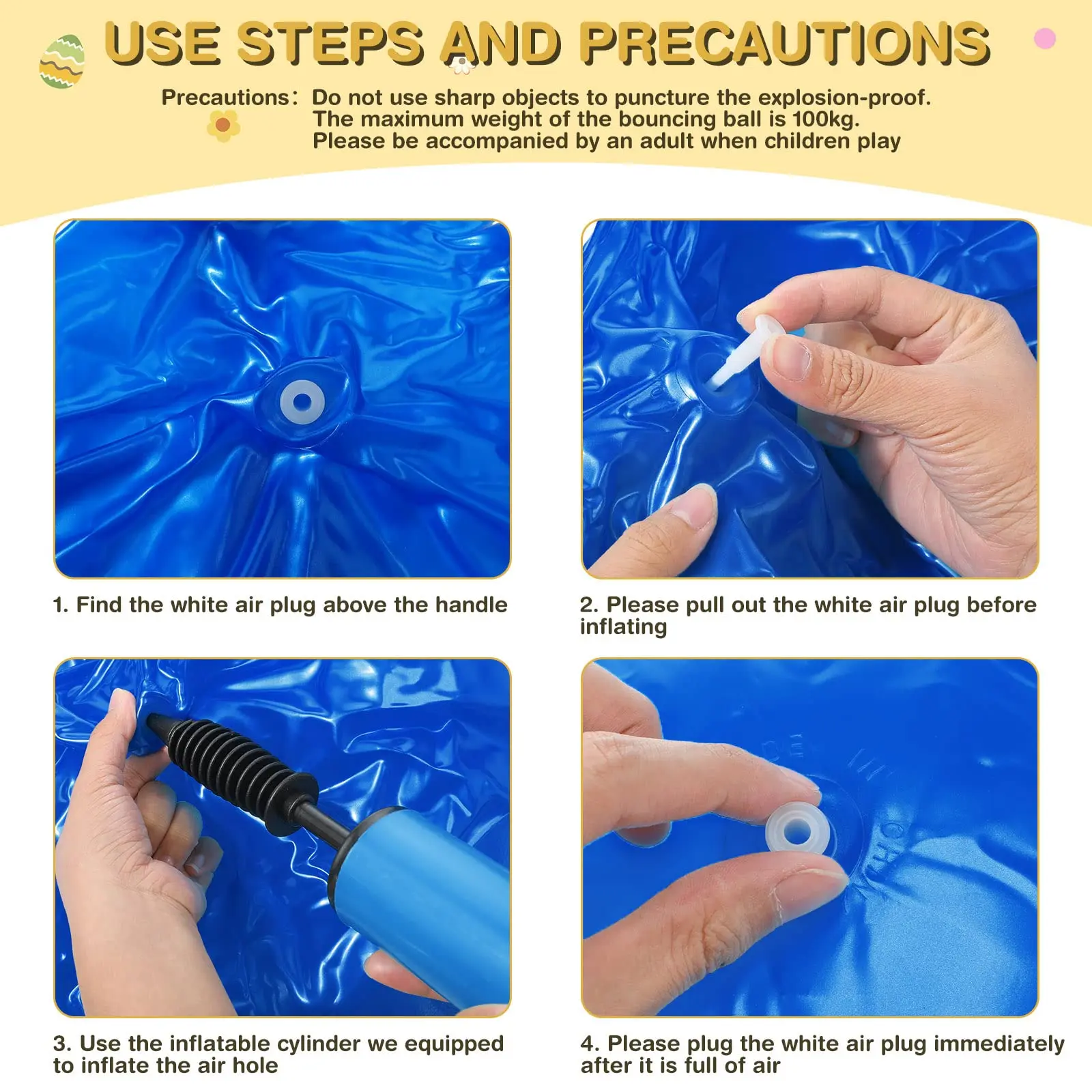 USE STEPS AND PRECAUTIONS

Precautions: Do not use sharp objects to puncture the explosion-proof.
The maximum weight of the bouncing ball is 100kg.
Please be accompanied by an adult when children play

1. Find the white air plug above the handle

2. Please pull out the white air plug before inflating

3. Use the inflatable cylinder we equipped to inflate the air hole

4. Please plug the white air plug immediately after it is full of air