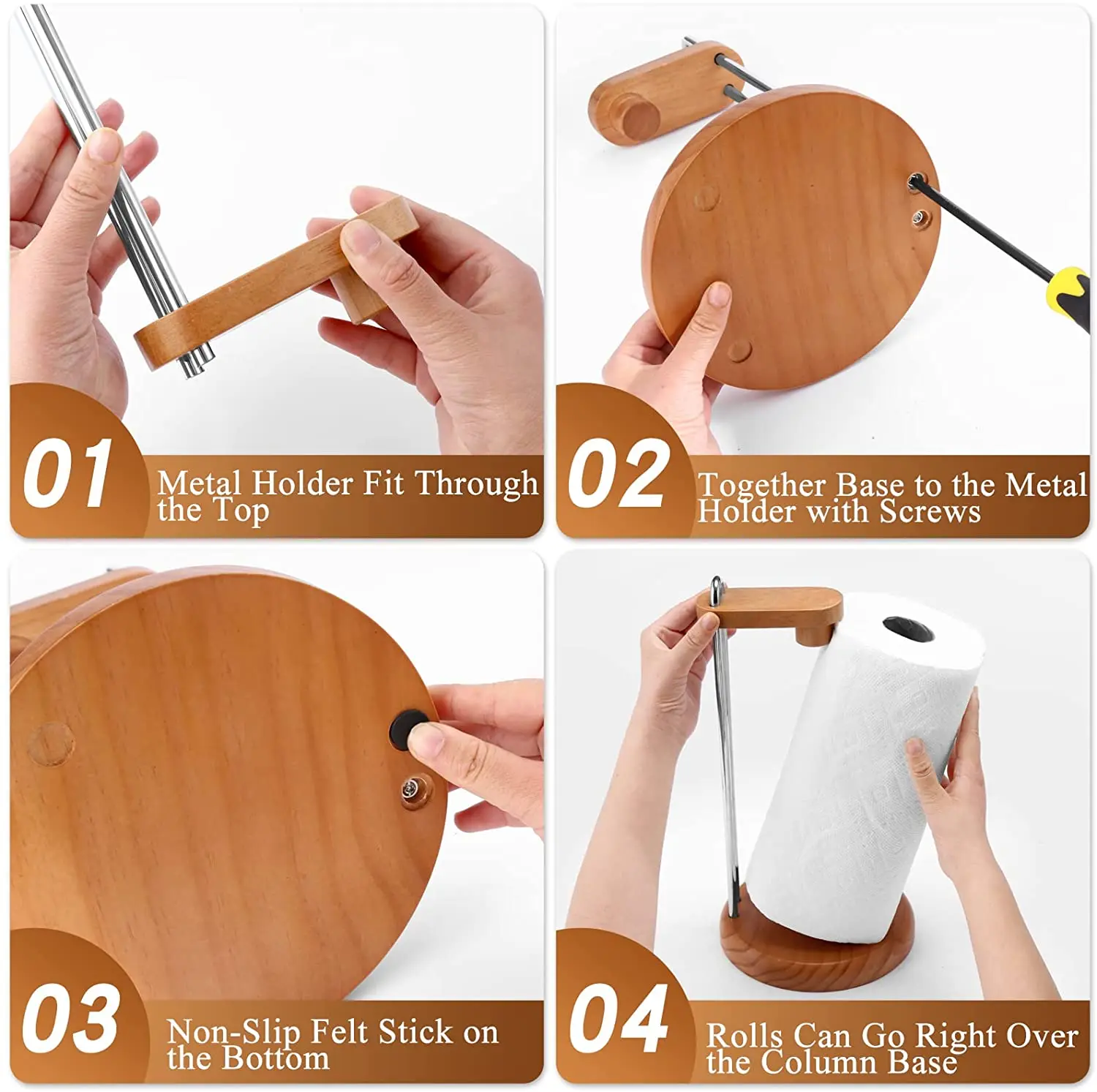 01
Metal Holder Fit Through the Top

02
Together Base to the Metal Holder with Screws

03
Non-Slip Felt Stick on the Bottom

04
Rolls Can Go Right Over the Column Base