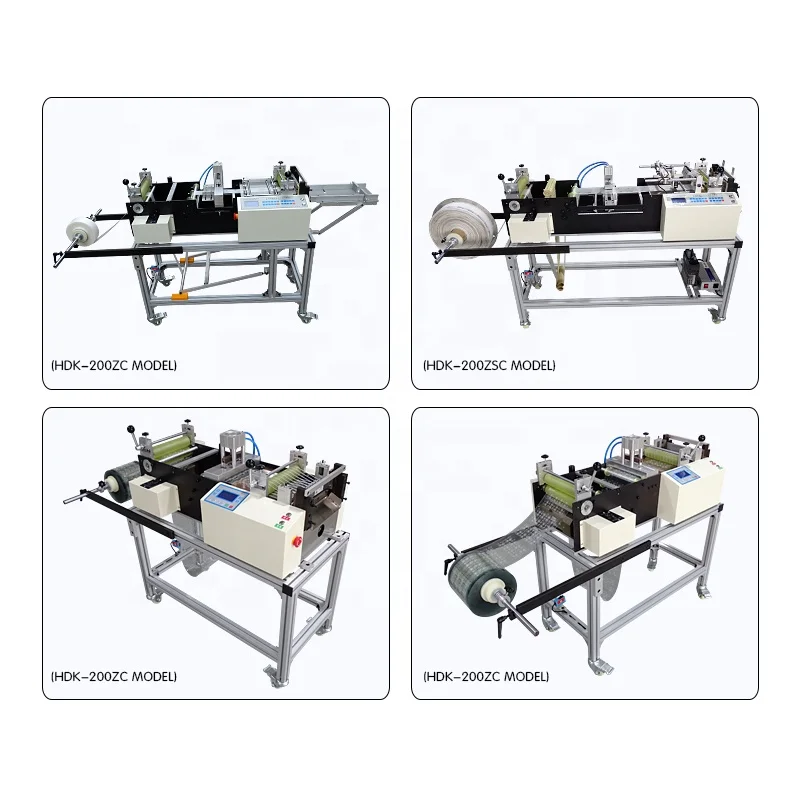 (HDK-200ZC MODEL)

(HDK-200ZSC MODEL)

(HDK-200ZC MODEL)

(HDK-200ZC MODEL)