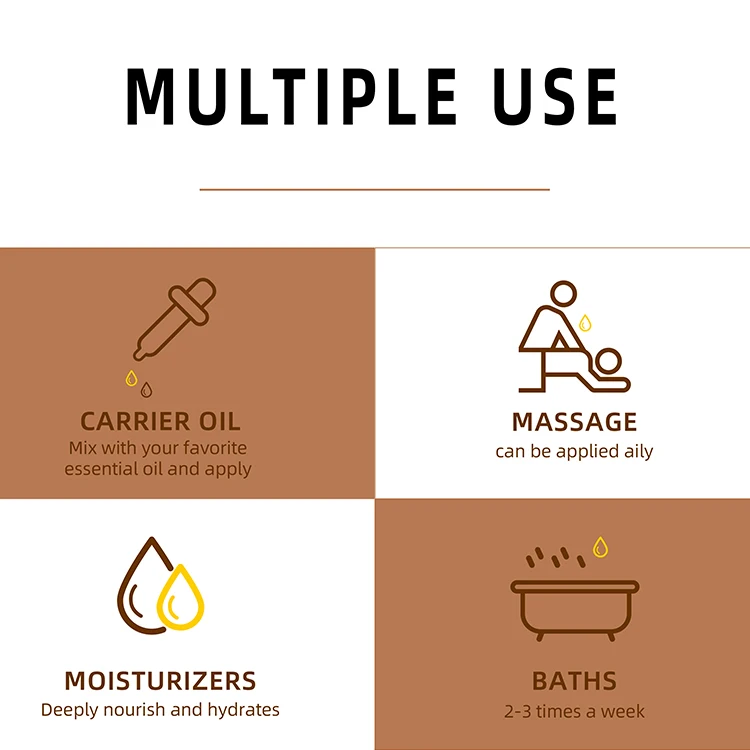 MULTIPLE USE

CARRIER OIL
Mix with your favorite essential oil and apply

MASSAGE
can be applied aily

MOISTURIZERS
Deeply nourish and hydrates

BATHS
2-3 times a week