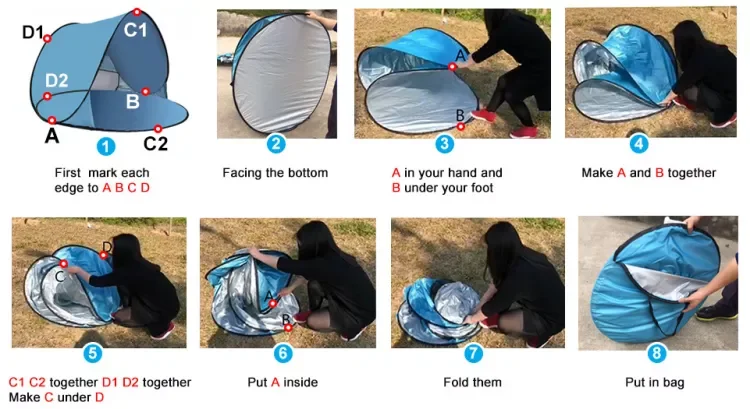 D1
C1
D2
B
A
C2
1
First mark each edge to A B C D

2
Facing the bottom

A
B
3
A in your hand and B under your foot

4
Make A and B together

D
C
5
C1 C2 together D1 D2 together Make C under D

A
B
6
Put A inside

7
Fold them

8
Put in bag