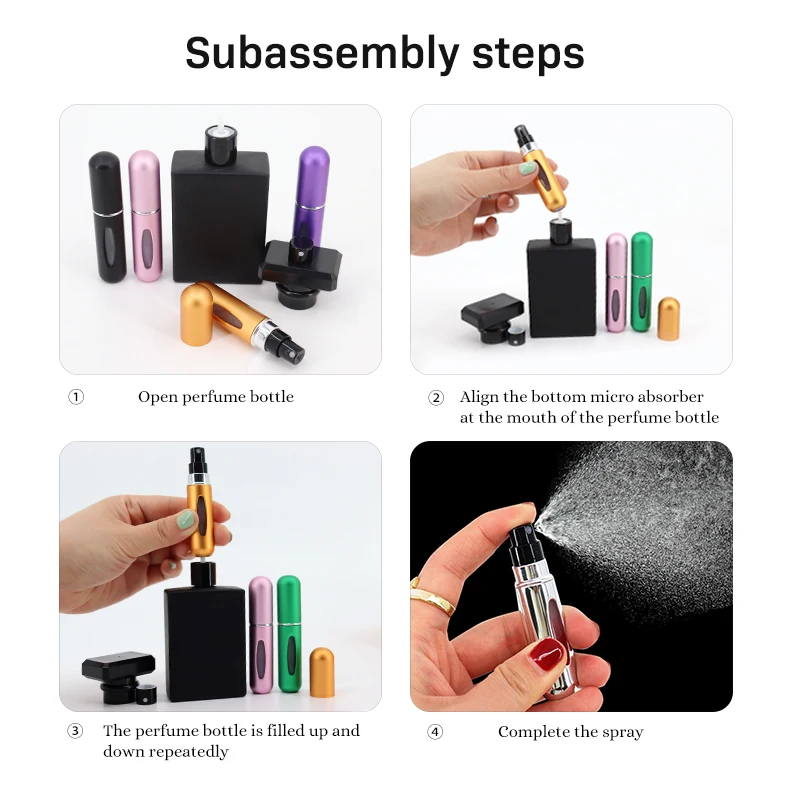 Subassembly steps

① Open perfume bottle

② Align the bottom micro absorber at the mouth of the perfume bottle

③ The perfume bottle is filled up and down repeatedly

④ Complete the spray