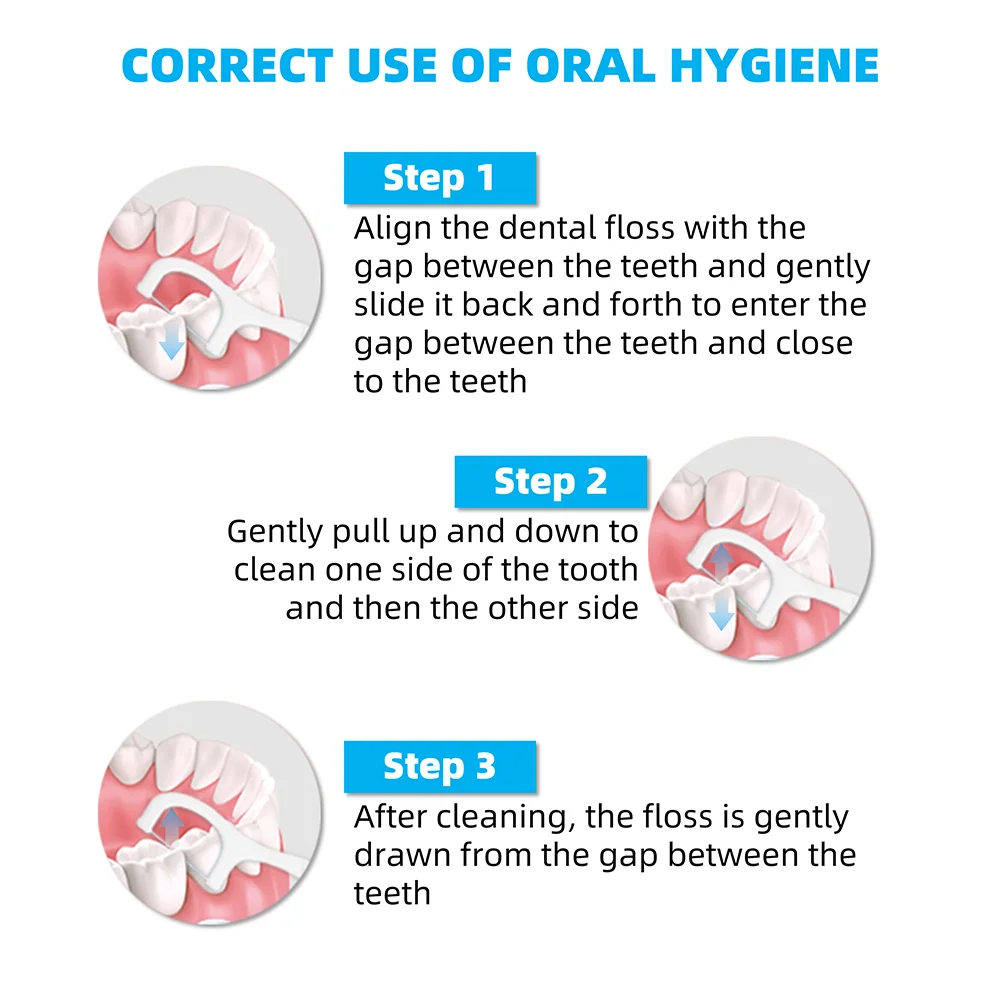 CORRECT USE OF ORAL HYGIENE

Step 1

Align the dental floss with the gap between the teeth and gently slide it back and forth to enter the gap between the teeth and close to the teeth

Step 2

Gently pull up and down to clean one side of the tooth and then the other side

Step 3

After cleaning, the floss is gently drawn from the gap between the teeth