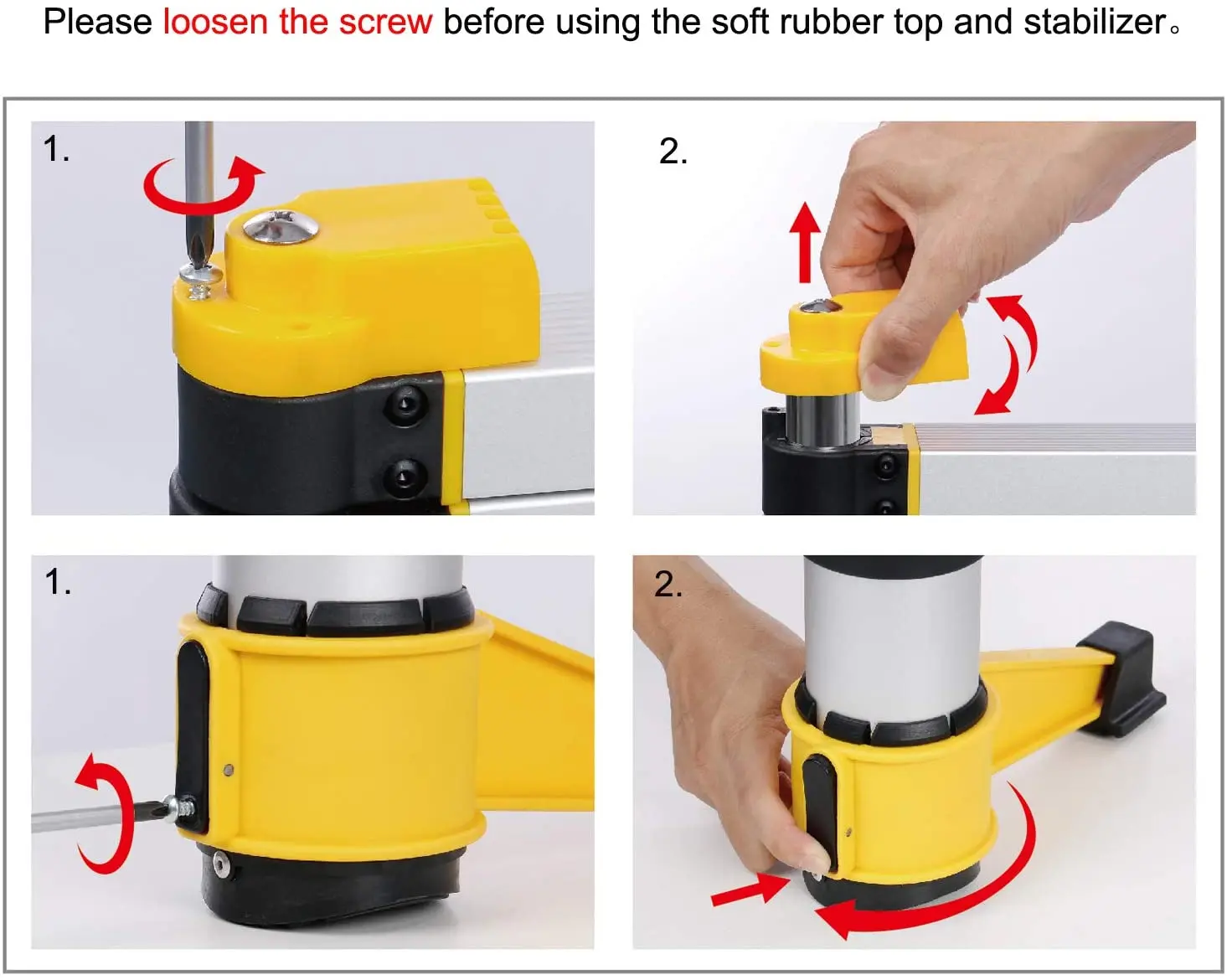 Please loosen the screw before using the soft rubber top and stabilizer。

1.

2.

1.

2.