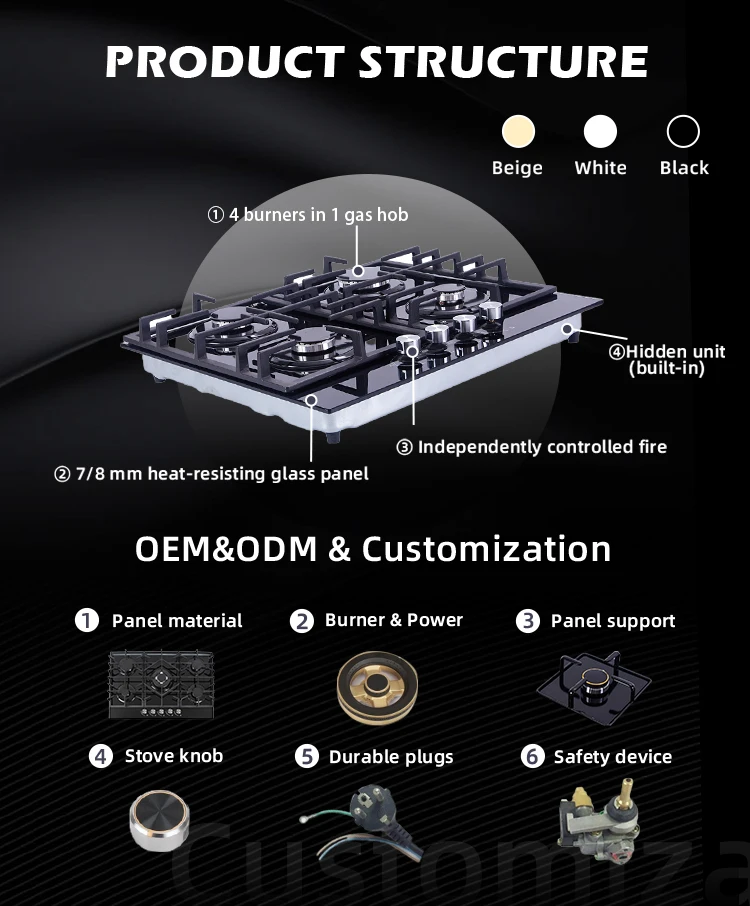 PRODUCT STRUCTURE

Beige White Black

① 4 burners in 1 gas hob

④Hidden unit (built-in)

③ Independently controlled fire

② 7/8 mm heat-resisting glass panel

OEM&ODM & Customization

1 Panel material

2 Burner & Power

3 Panel support

4 Stove knob

5 Durable plugs

6 Safety device

Customiza