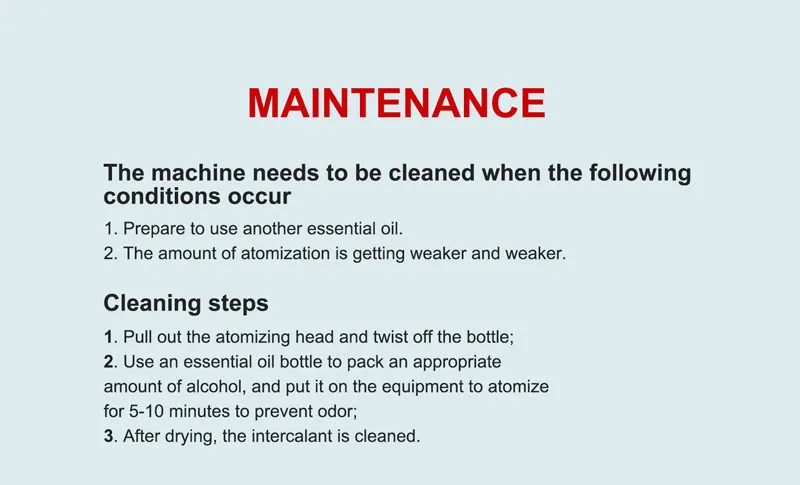 MAINTENANCE

The machine needs to be cleaned when the following conditions occur

1. Prepare to use another essential oil.
2. The amount of atomization is getting weaker and weaker.

Cleaning steps

1. Pull out the atomizing head and twist off the bottle;
2. Use an essential oil bottle to pack an appropriate amount of alcohol, and put it on the equipment to atomize for 5-10 minutes to prevent odor;
3. After drying, the intercalant is cleaned.