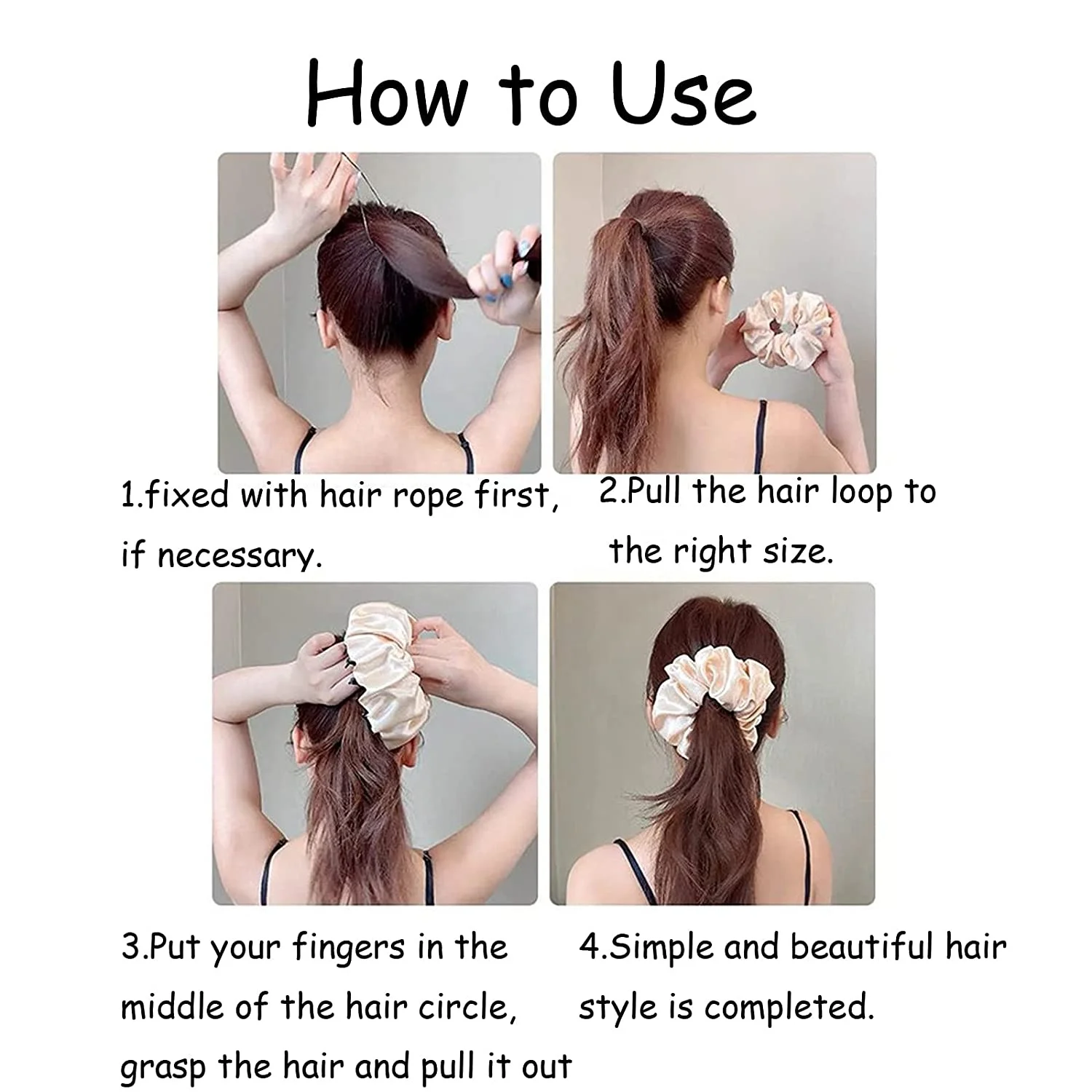 How to Use

1.fixed with hair rope first, if necessary.

2.Pull the hair loop to the right size.

3.Put your fingers in the middle of the hair circle, grasp the hair and pull it out

4.Simple and beautiful hair style is completed.