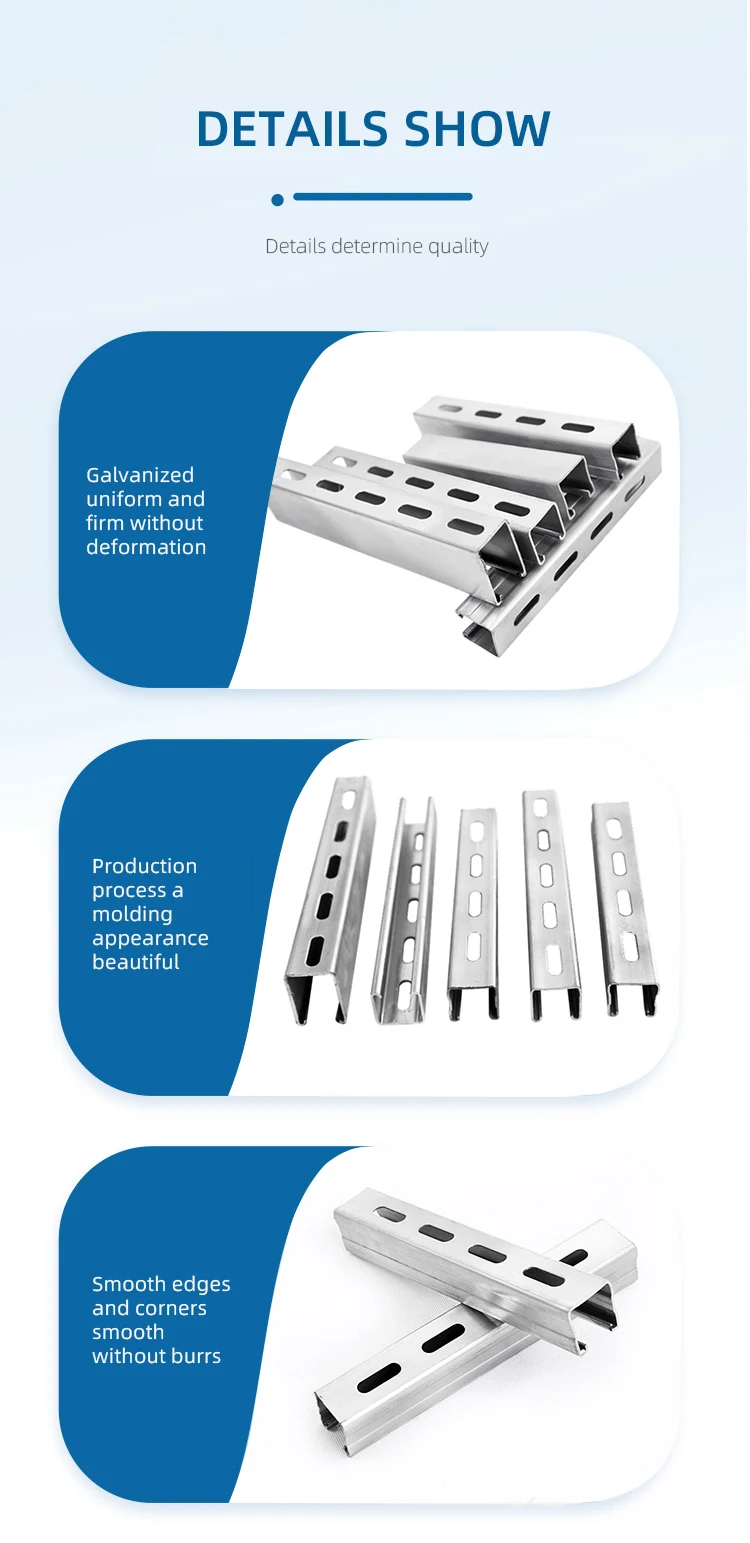 DETAILS SHOW

Details determine quality

Galvanized uniform and firm without deformation

Production process a molding appearance beautiful

Smooth edges and corners smooth without burrs