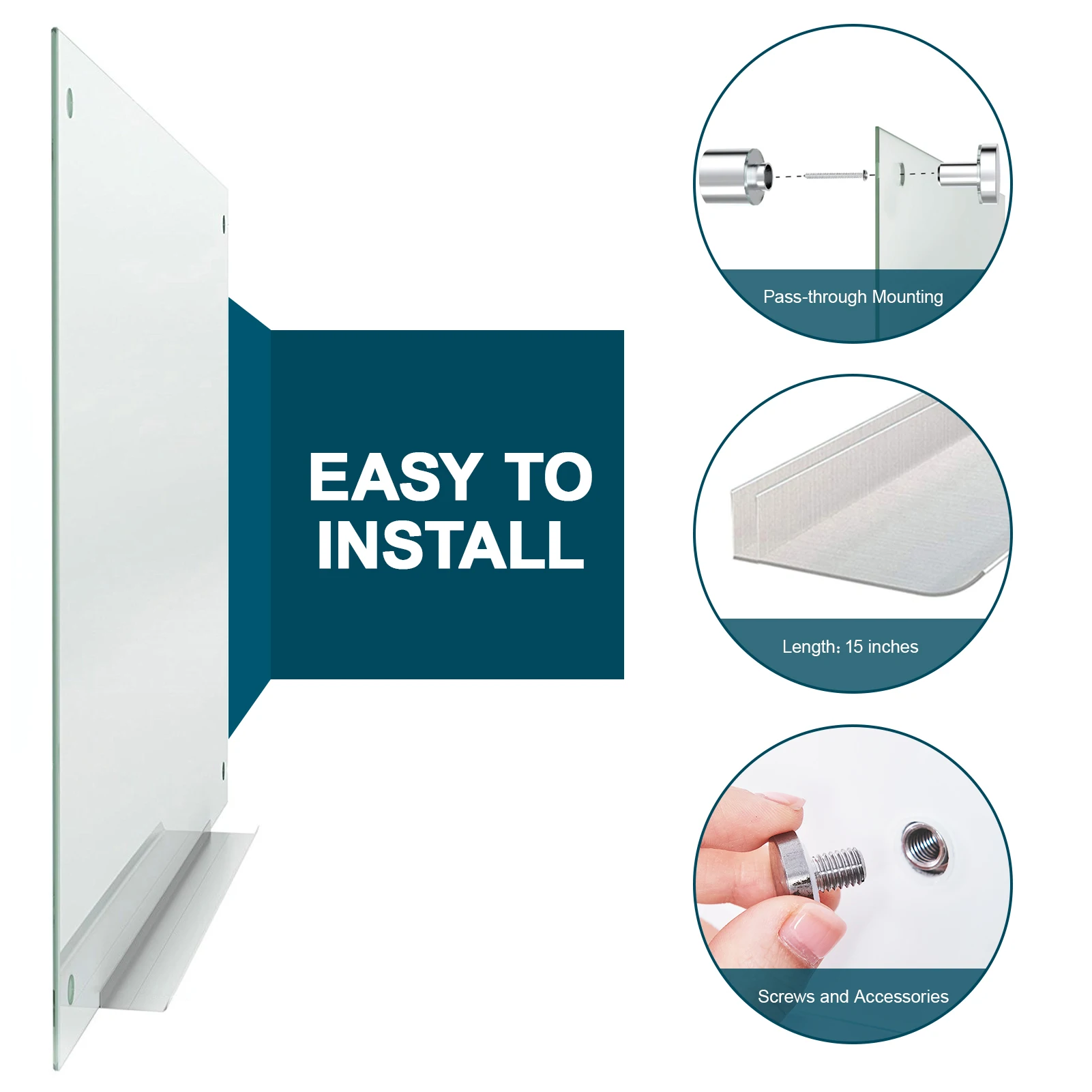 EASY TO INSTALL

Pass-through Mounting

Length: 15 inches

Screws and Accessories