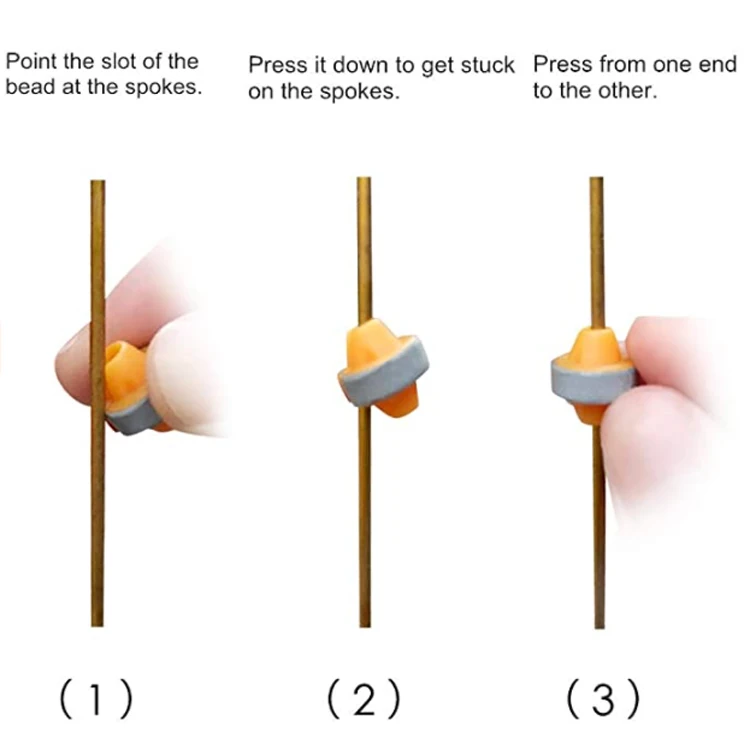 Point the slot of the bead at the spokes.

Press it down to get stuck on the spokes.

Press from one end to the other.

(1)

(2)

(3)