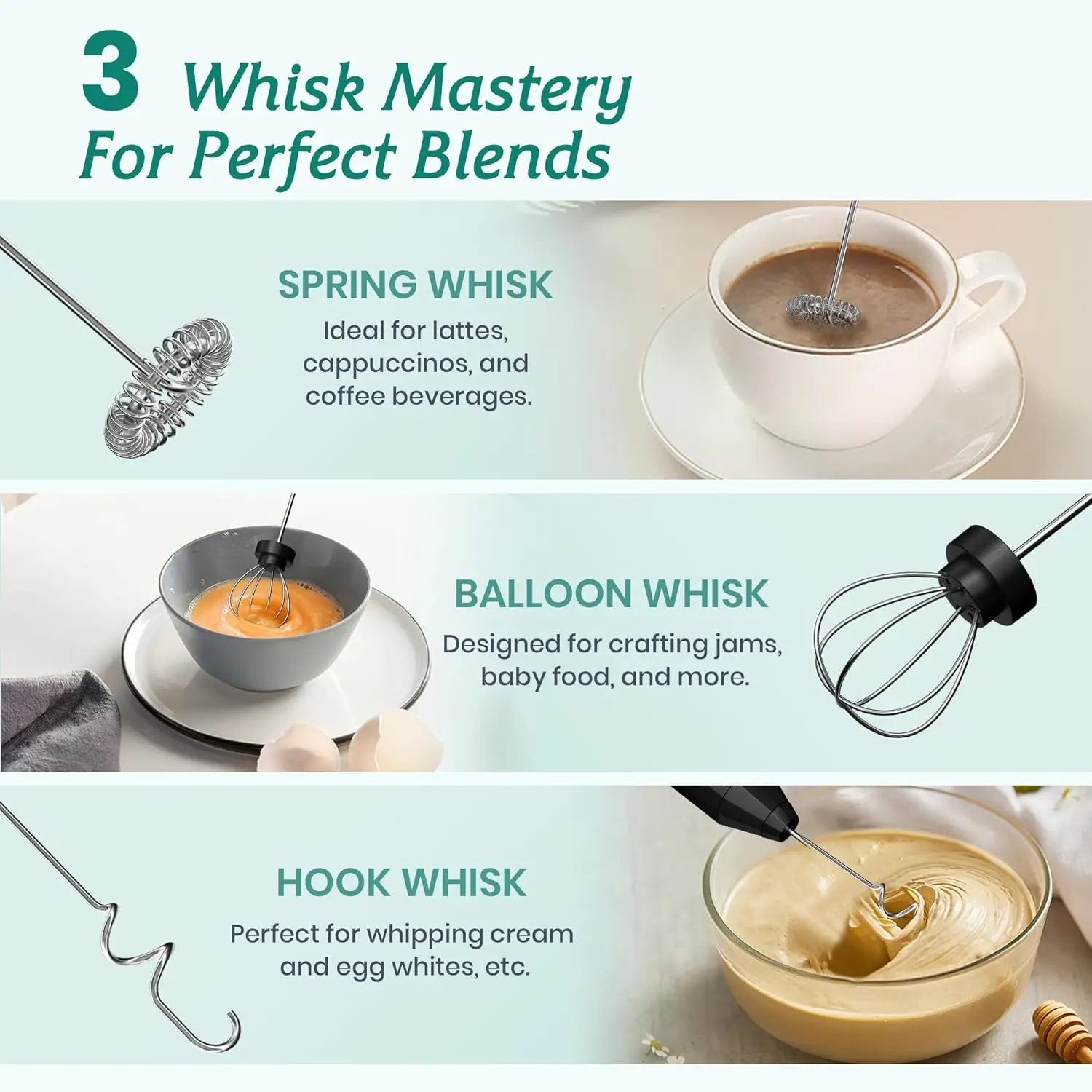 3 Whisk Mastery For Perfect Blends

SPRING WHISK

Ideal for lattes, cappuccinos, and coffee beverages.

BALLOON WHISK

Designed for crafting jams, baby food, and more.

HOOK WHISK

Perfect for whipping cream and egg whites, etc.