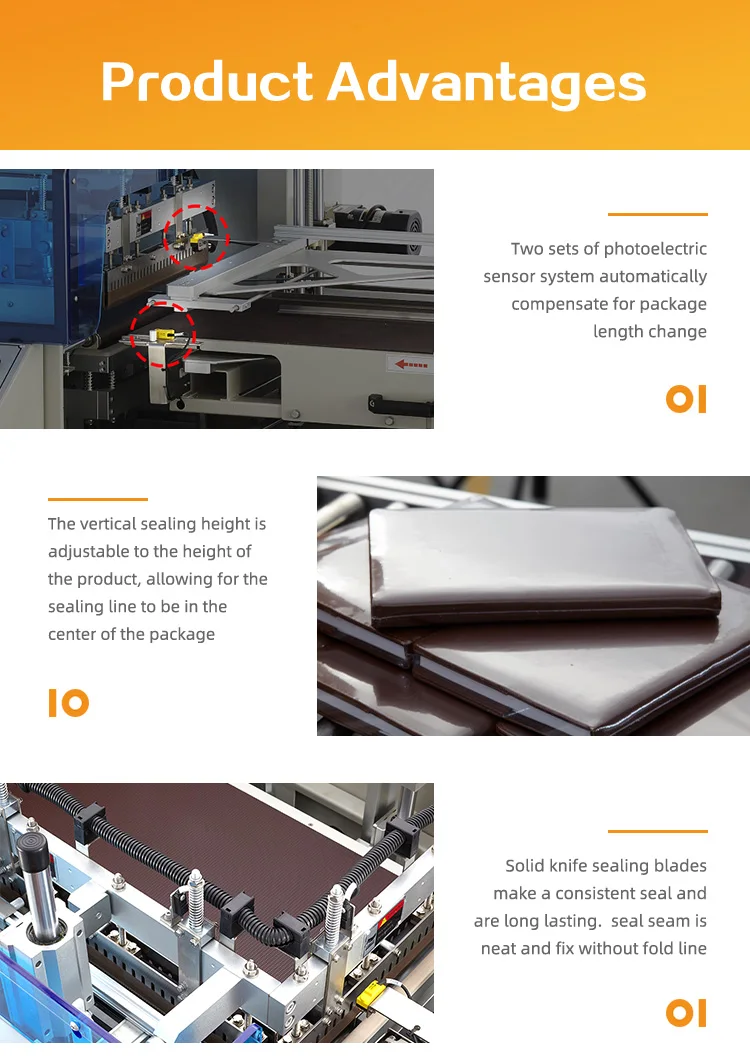 Product Advantages

Two sets of photoelectric sensor system automatically compensate for package length change

01

The vertical sealing height is adjustable to the height of the product, allowing for the sealing line to be in the center of the package

10

Solid knife sealing blades make a consistent seal and are long lasting. seal seam is neat and fix without fold line

01