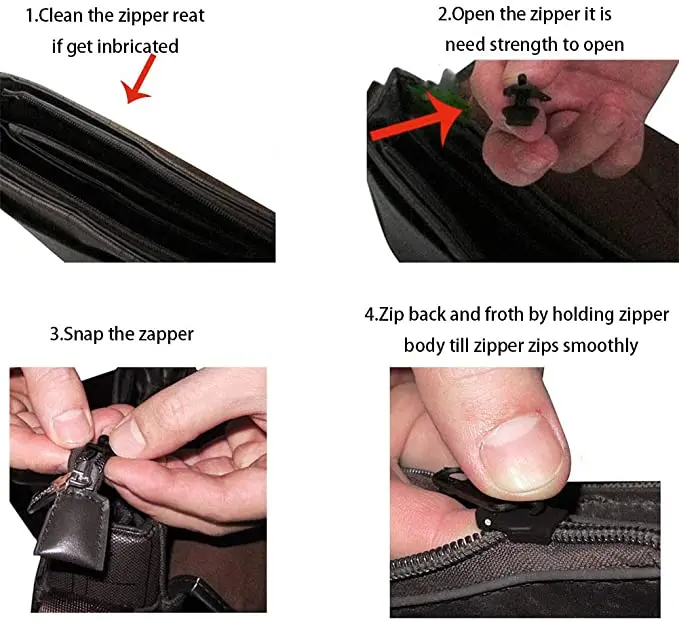 1.Clean the zipper reat if get inbricated

2.Open the zipper it is need strength to open

3.Snap the zapper

4.Zip back and froth by holding zipper body till zipper zips smoothly