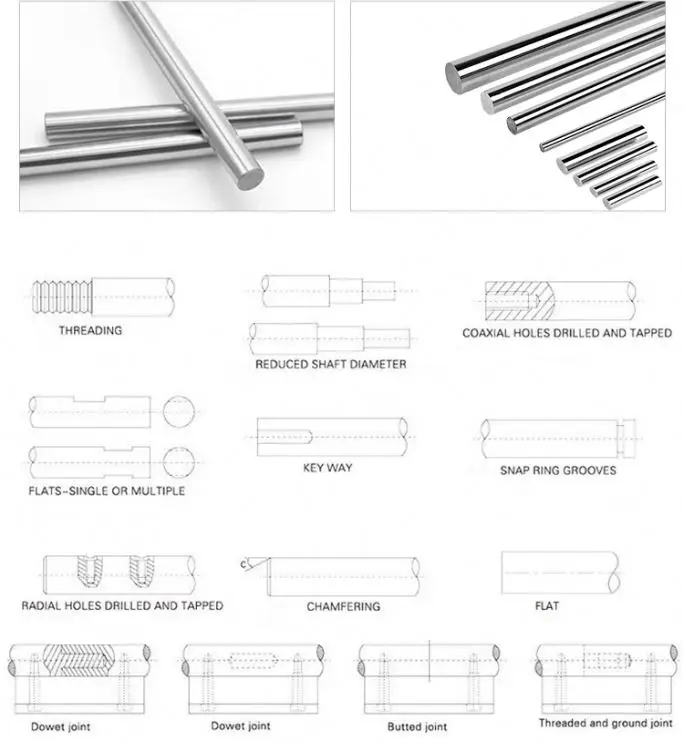 THREADING

REDUCED SHAFT DIAMETER

COAXIAL HOLES DRILLED AND TAPPED

FLATS-SINGLE OR MULTIPLE

KEY WAY

SNAP RING GROOVES

RADIAL HOLES DRILLED AND TAPPED

C

CHAMFERING

FLAT

Dowet joint

Dowet joint

Butted joint

Threaded and ground joint