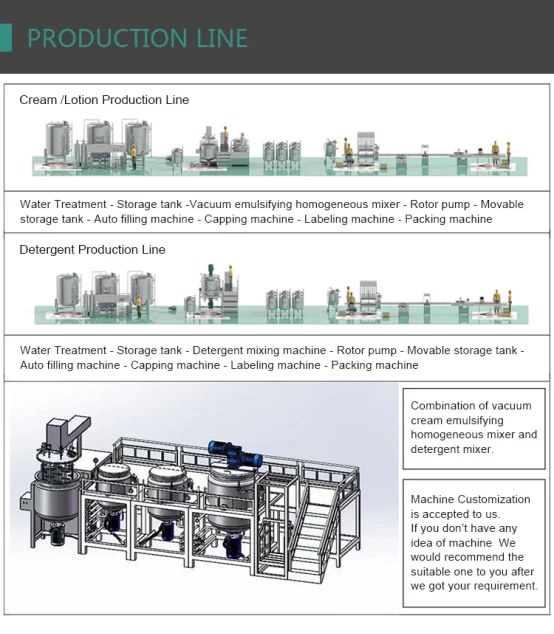 PRODUCTION LINE

Cream /Lotion Production Line

Water Treatment - Storage tank -Vacuum emulsifying homogeneous mixer - Rotor pump - Movable storage tank - Auto filling machine - Capping machine - Labeling machine - Packing machine

Detergent Production Line

Water Treatment - Storage tank - Detergent mixing machine - Rotor pump - Movable storage tank - Auto filling machine - Capping machine - Labeling machine - Packing machine

Combination of vacuum cream emulsifying homogeneous mixer and detergent mixer.

Machine Customization is accepted to us.
If you don't have any idea of machine We would recommend the suitable one to you after we got your requirement.