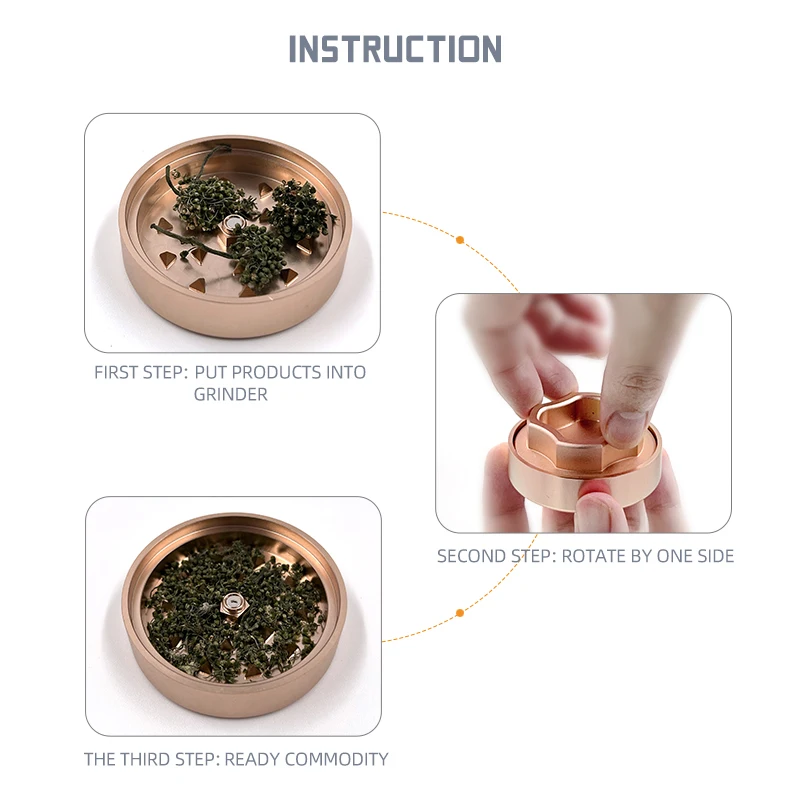 INSTRUCTION

FIRST STEP: PUT PRODUCTS INTO GRINDER

SECOND STEP: ROTATE BY ONE SIDE

THE THIRD STEP: READY COMMODITY